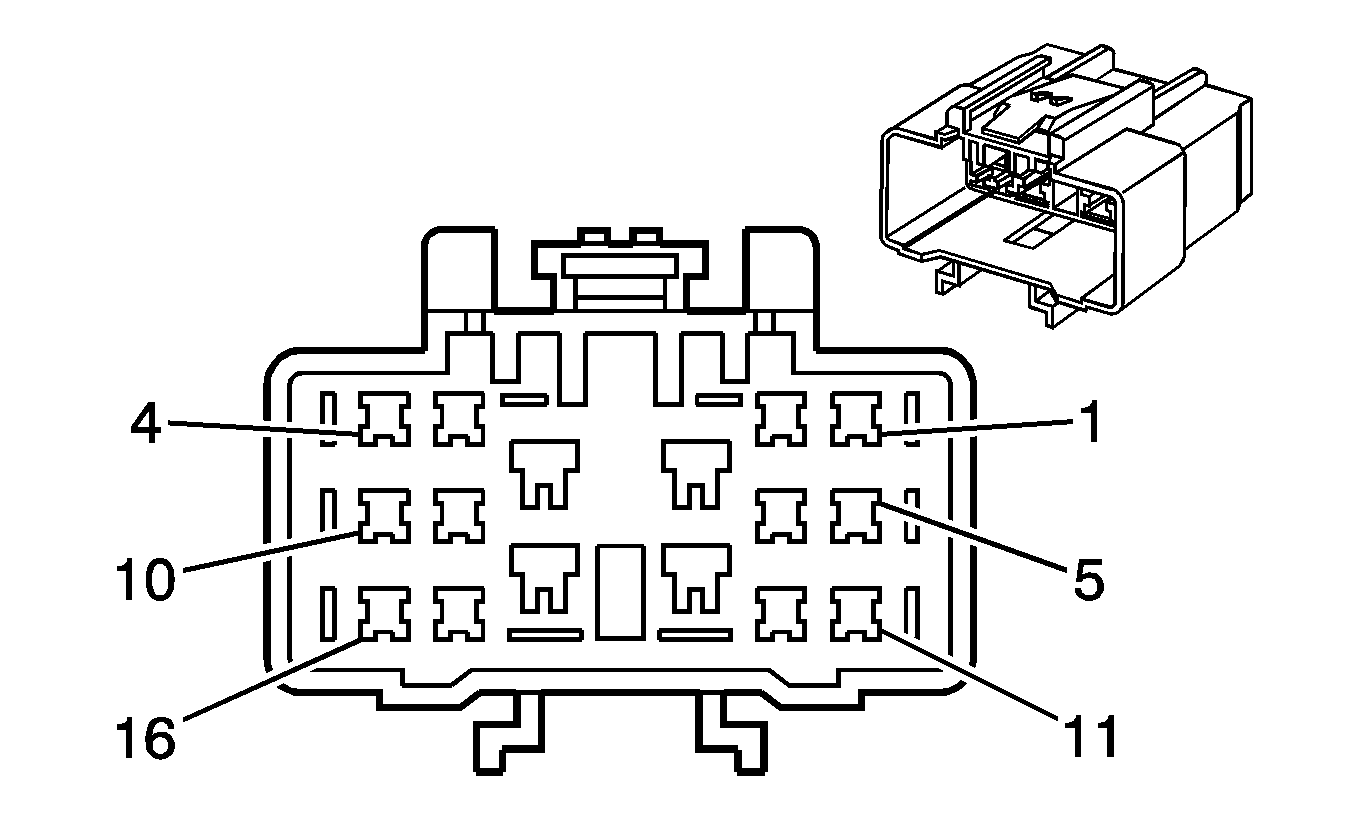 4
1
10
5
16
11