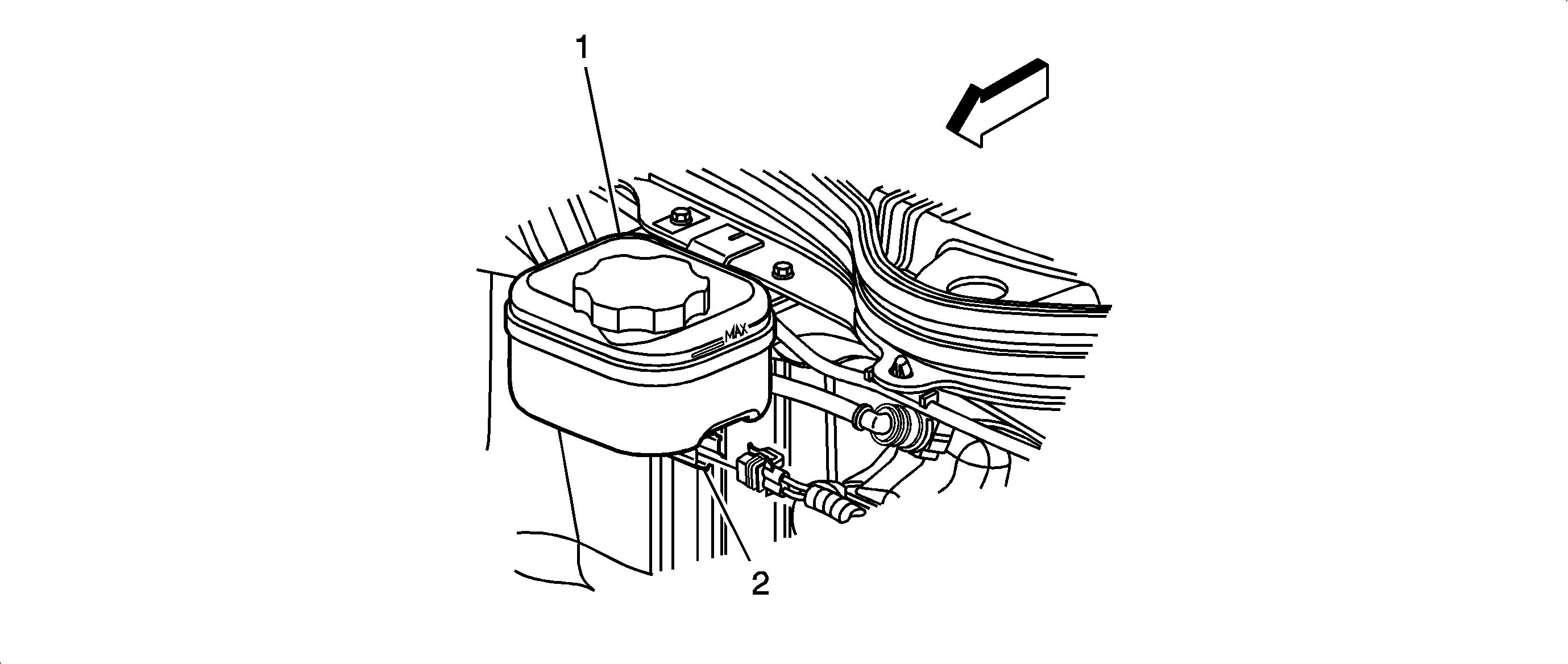 1

MAX

2