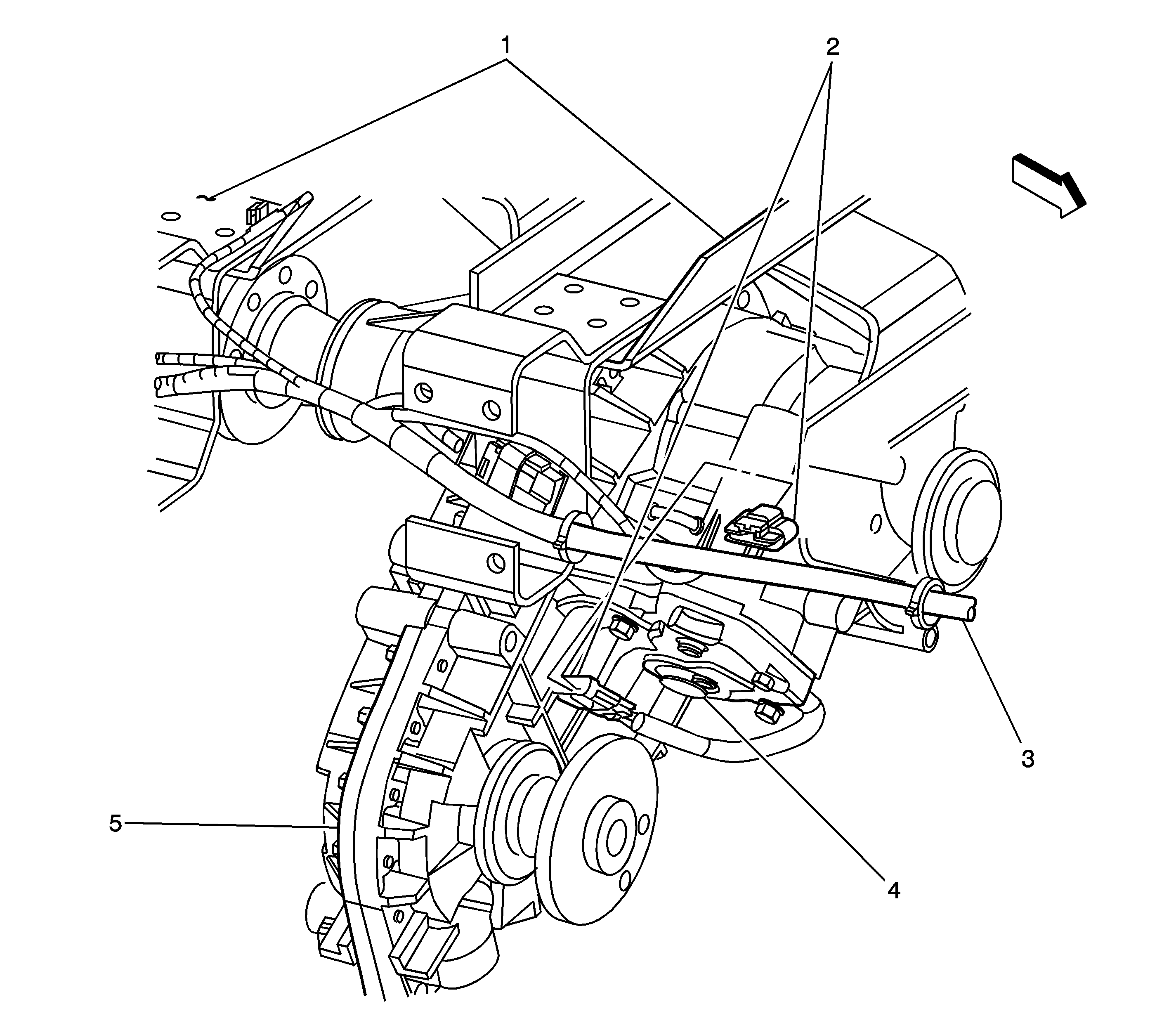 1
2
3
4
5