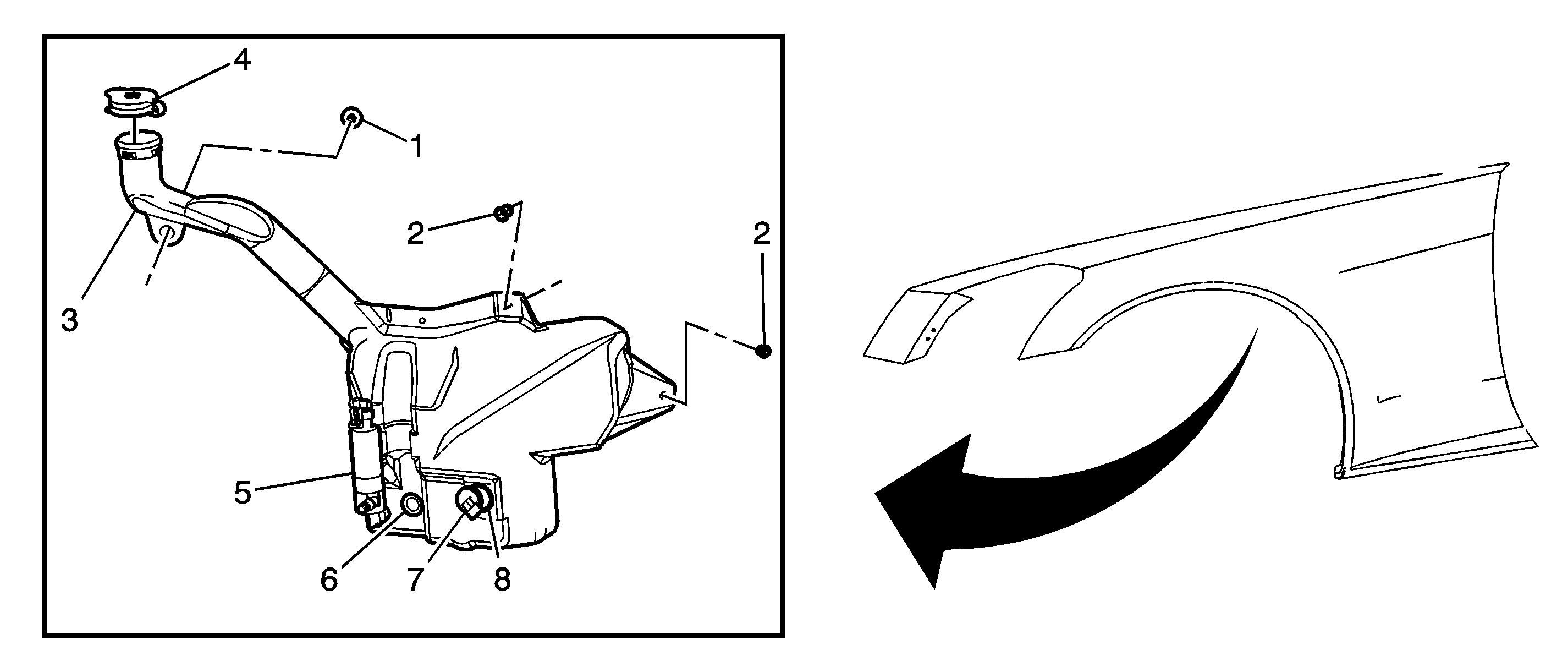 4
1
2
2
3
5
6
7
8