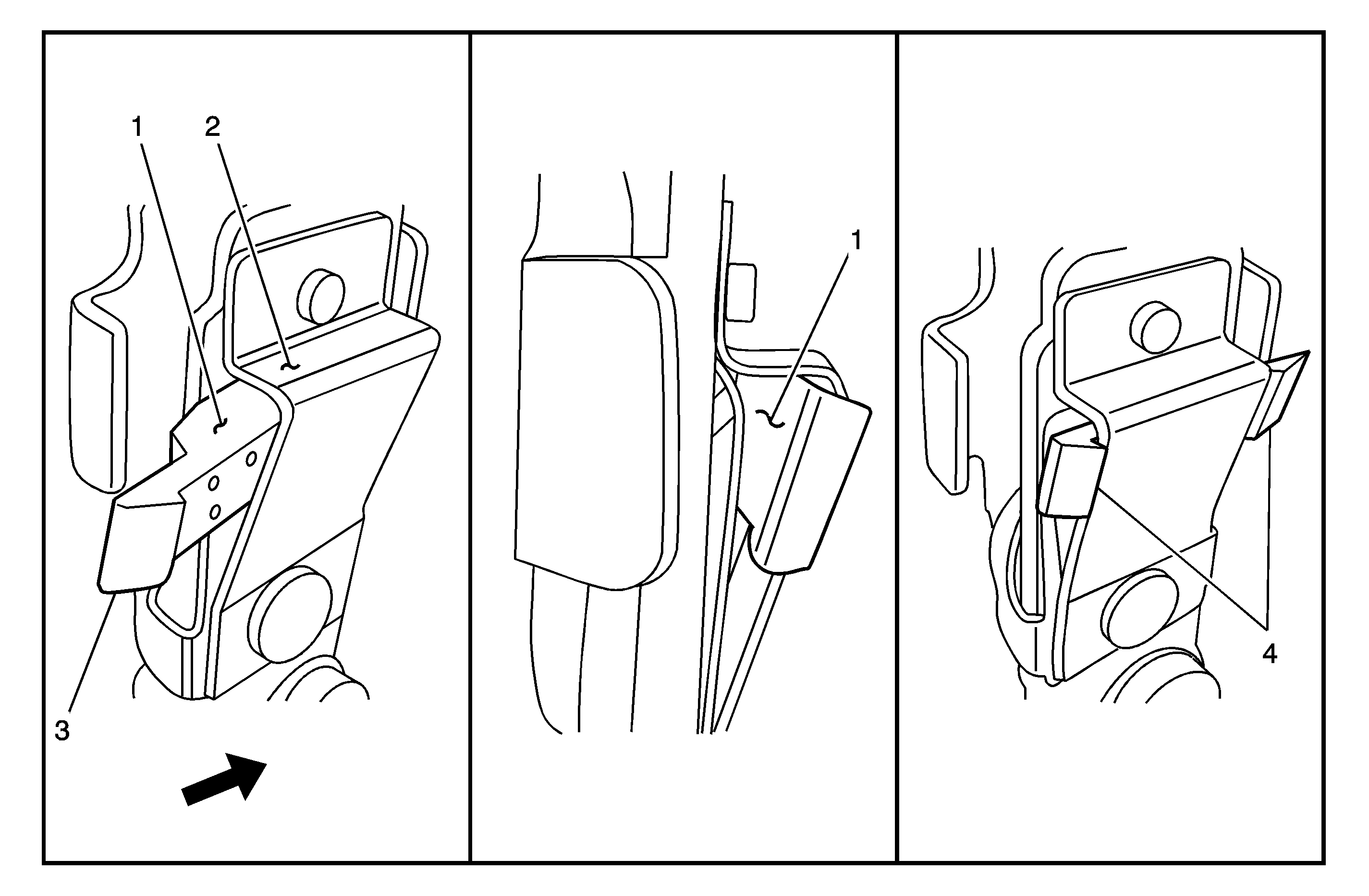 1
2
3
1
4