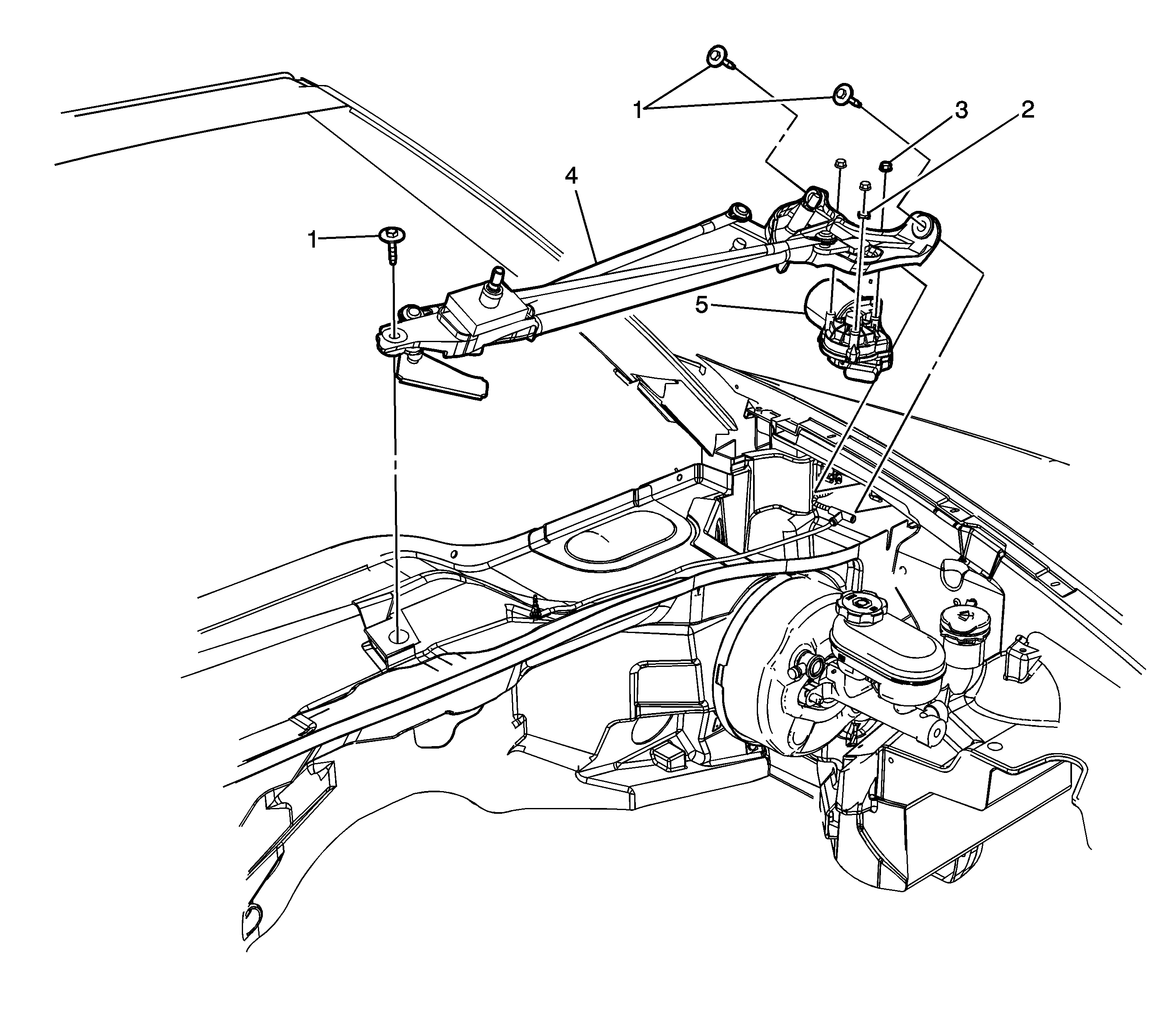 1
3
2
4
1
5