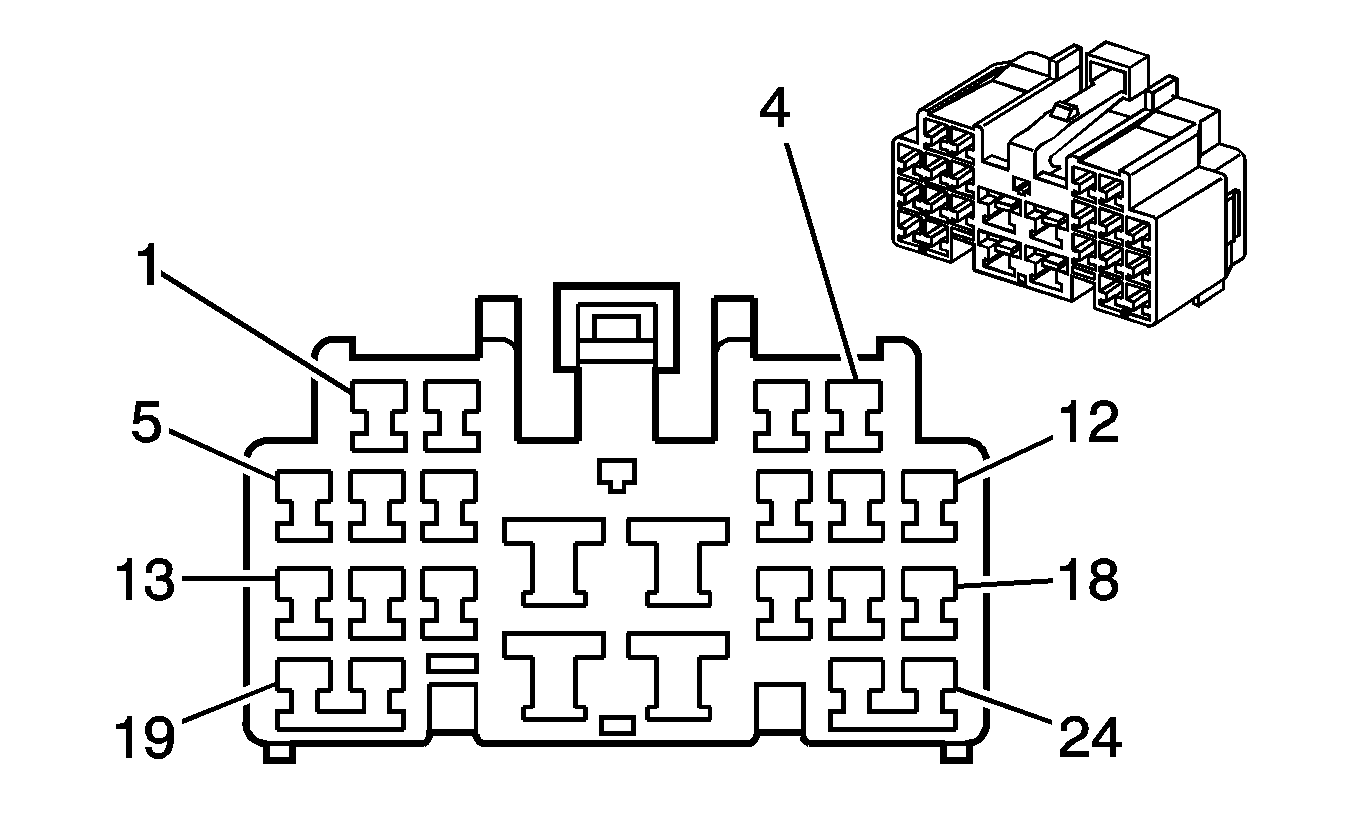 4
1
5
12
13
18
19
24