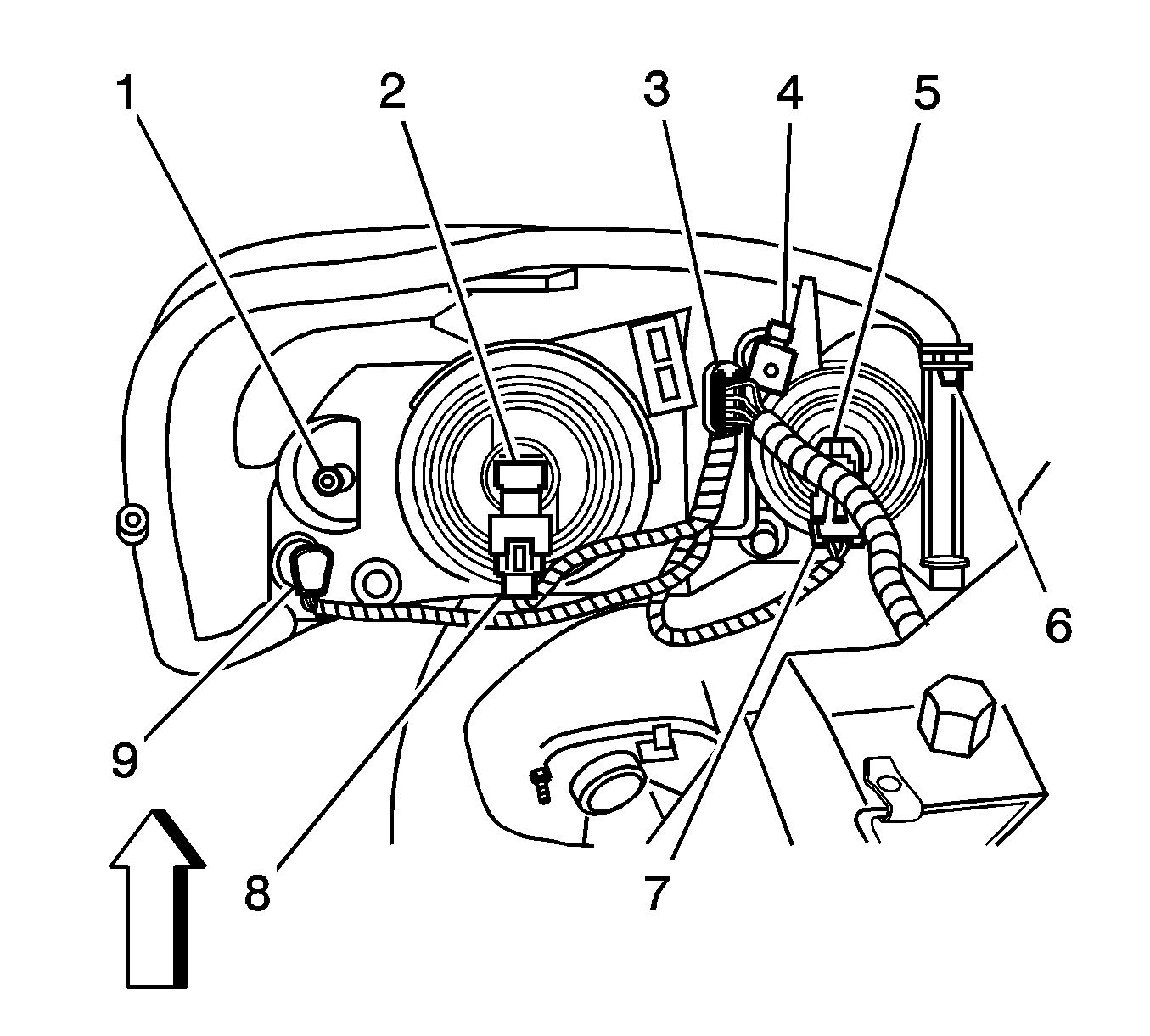 1
2
3
4
5
6
9
8
7