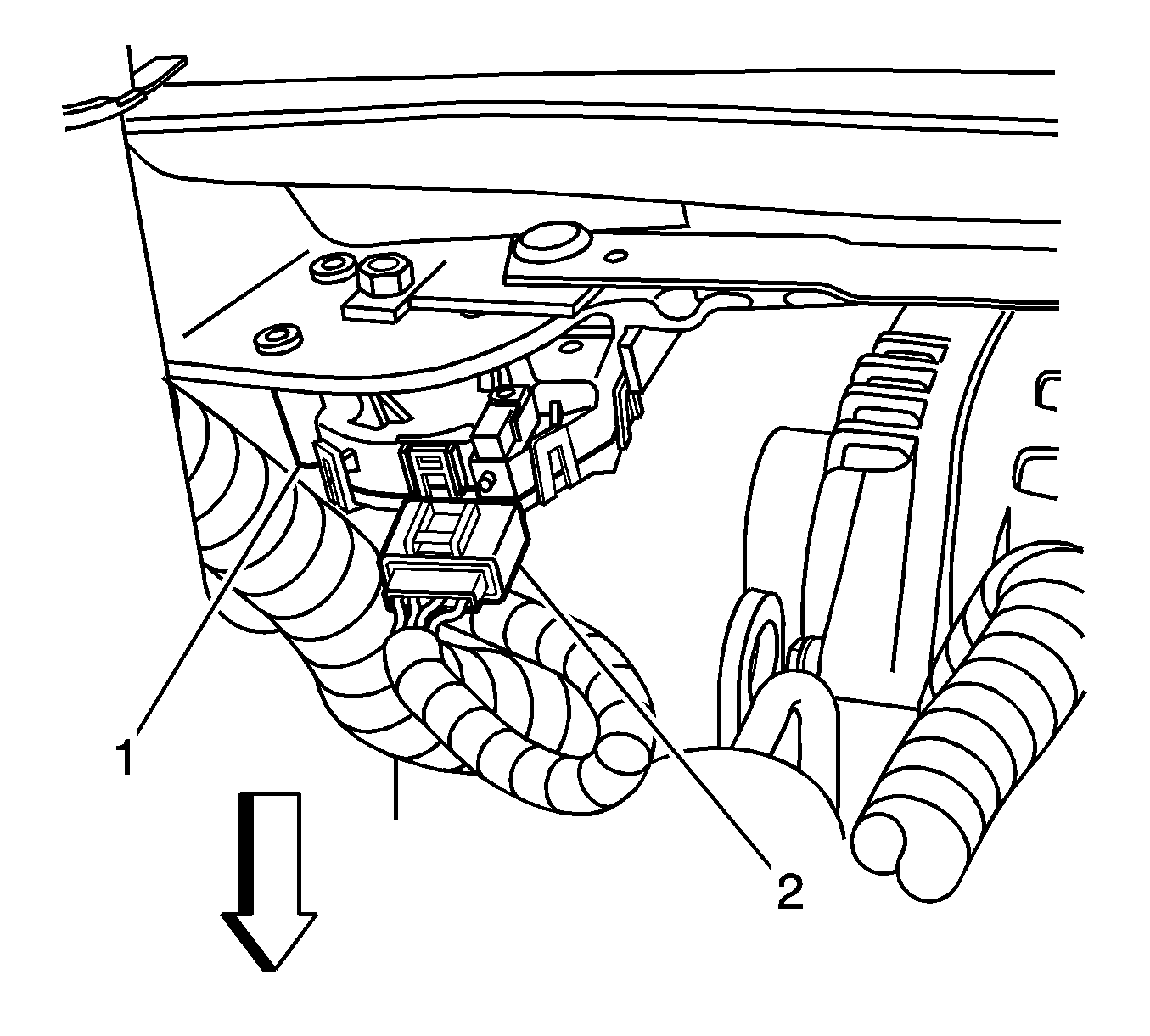 1
2