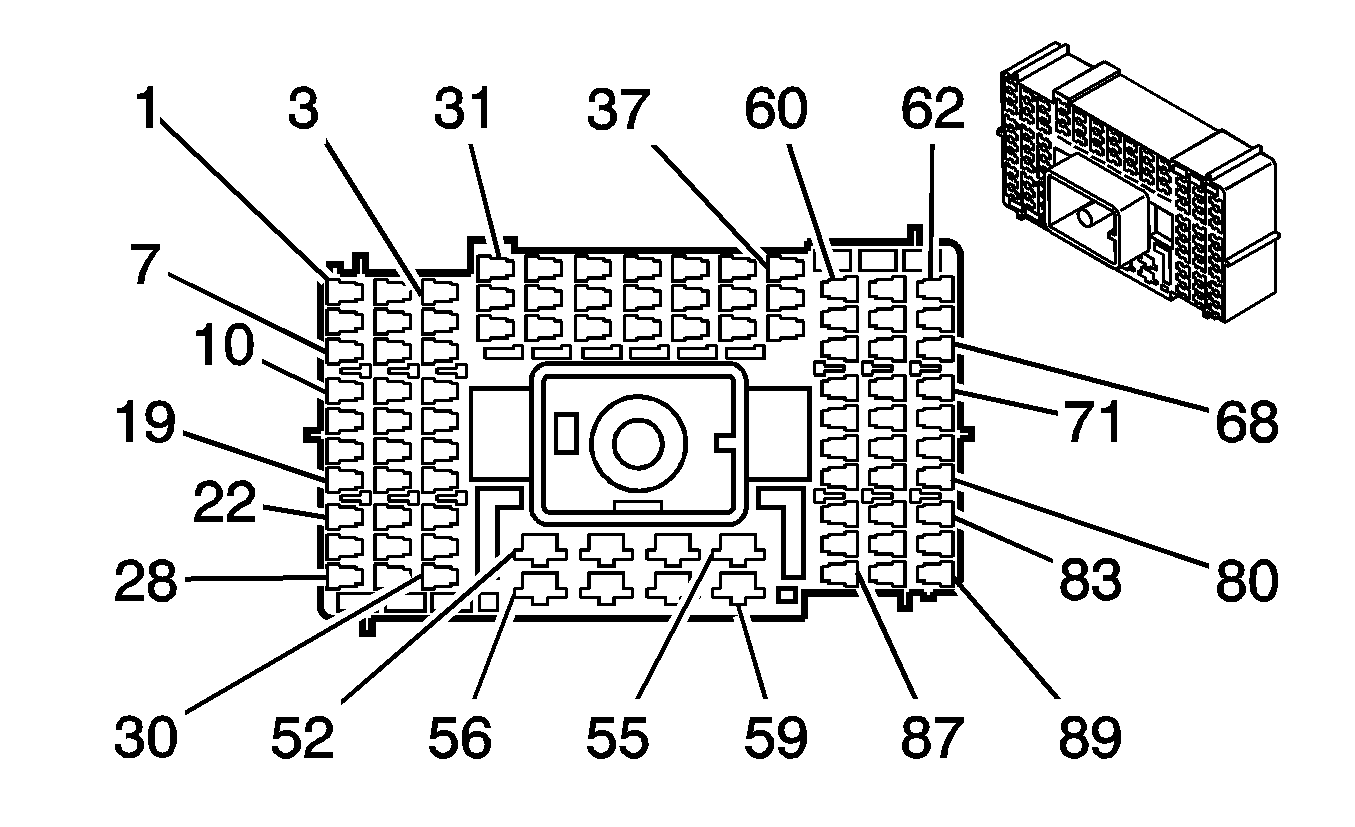 1
3
31
37
60
62
7
10
19
22
28
68
71
80
83
30
52
56
55
59
87
89