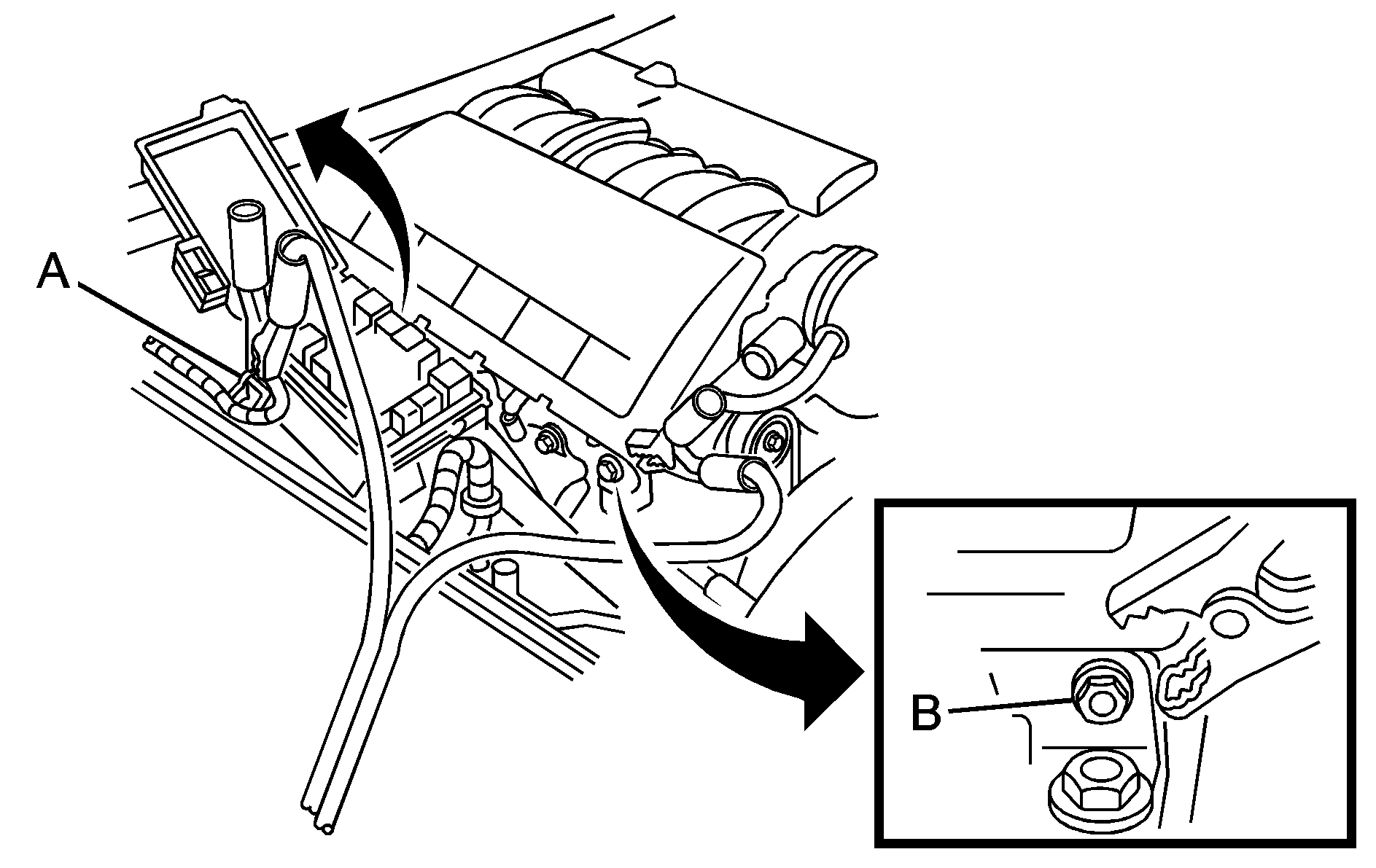 A
B