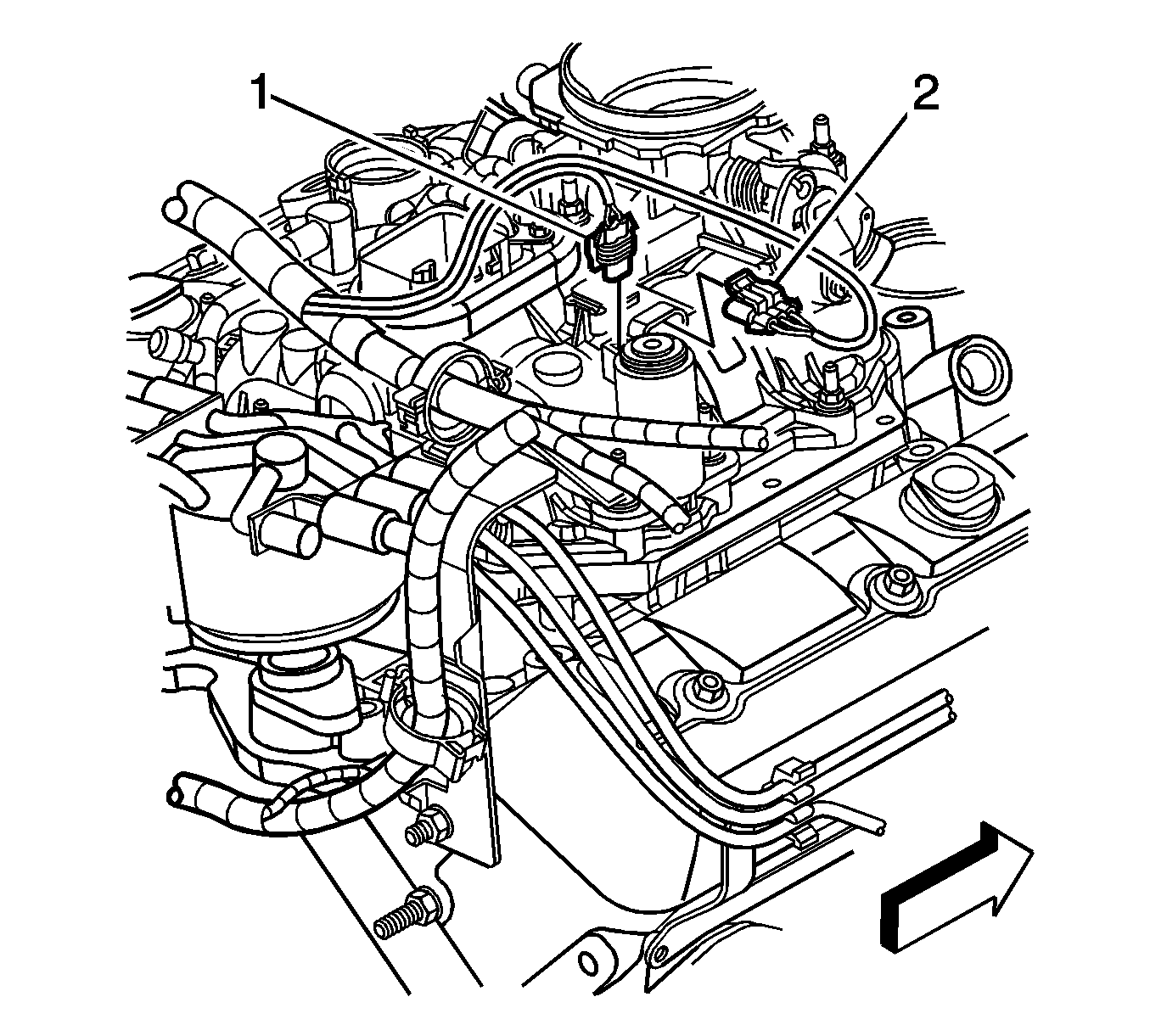 1
2