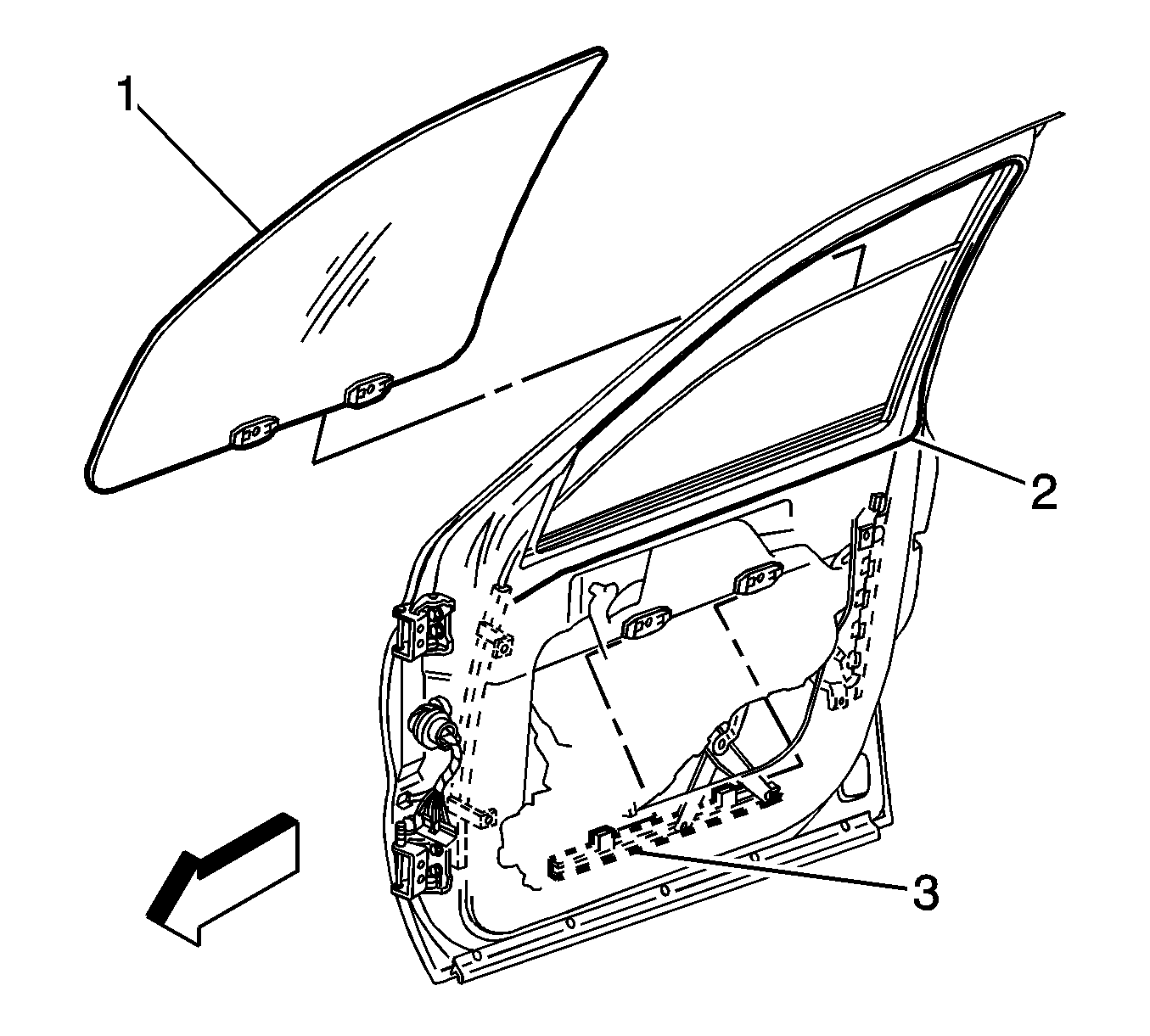 1
2
3