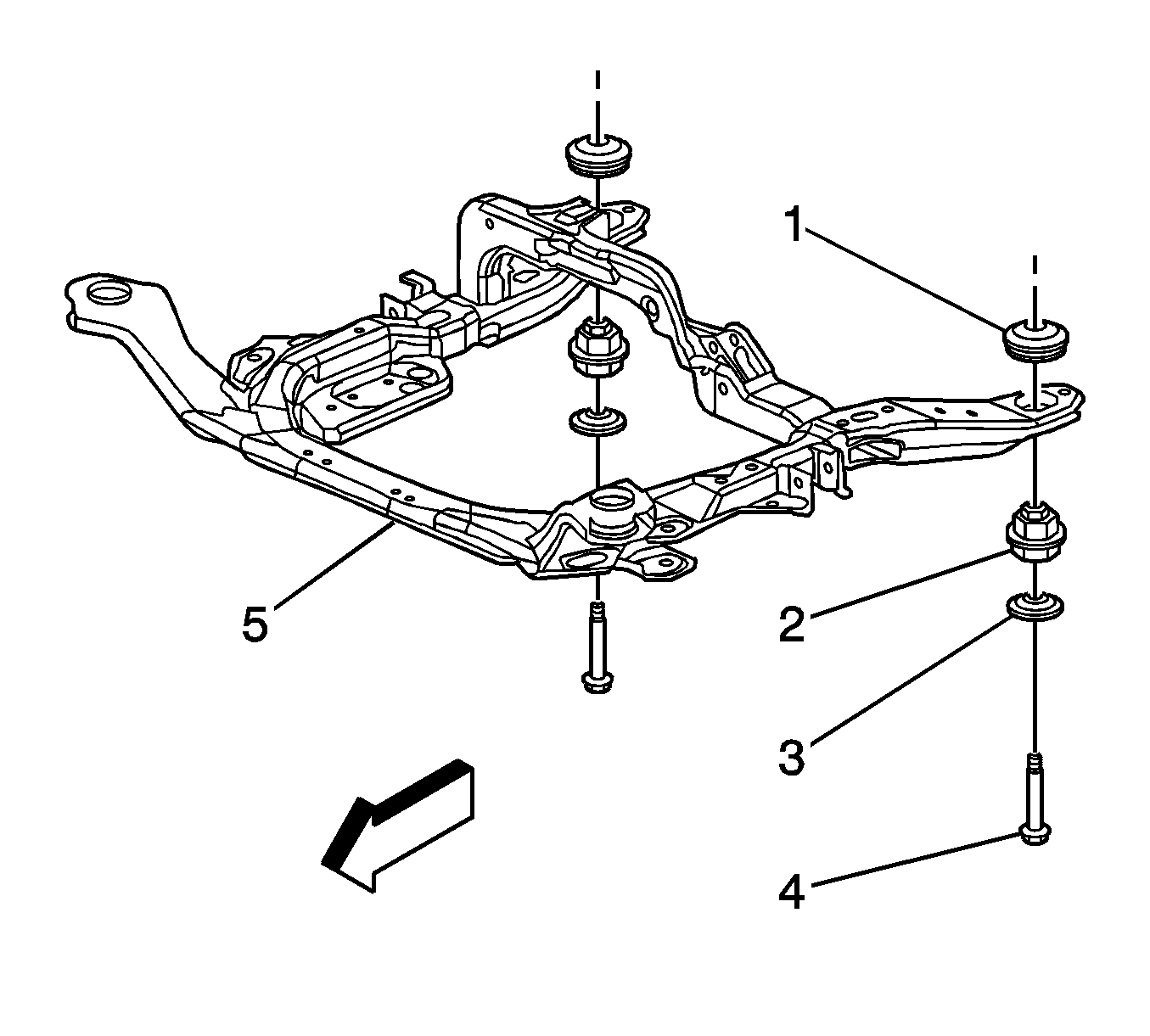 1
5
2
3
4