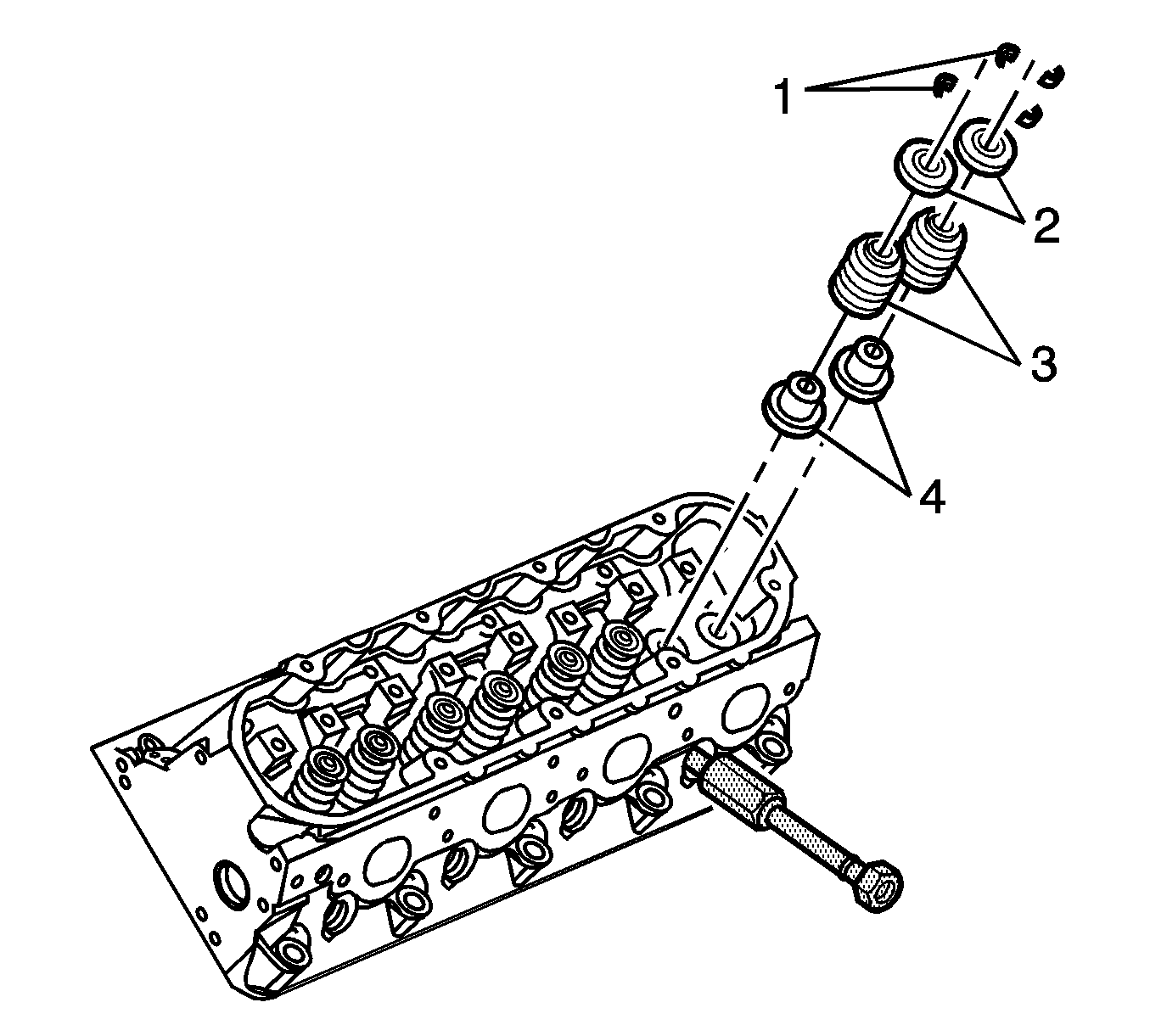 1
2
3
4