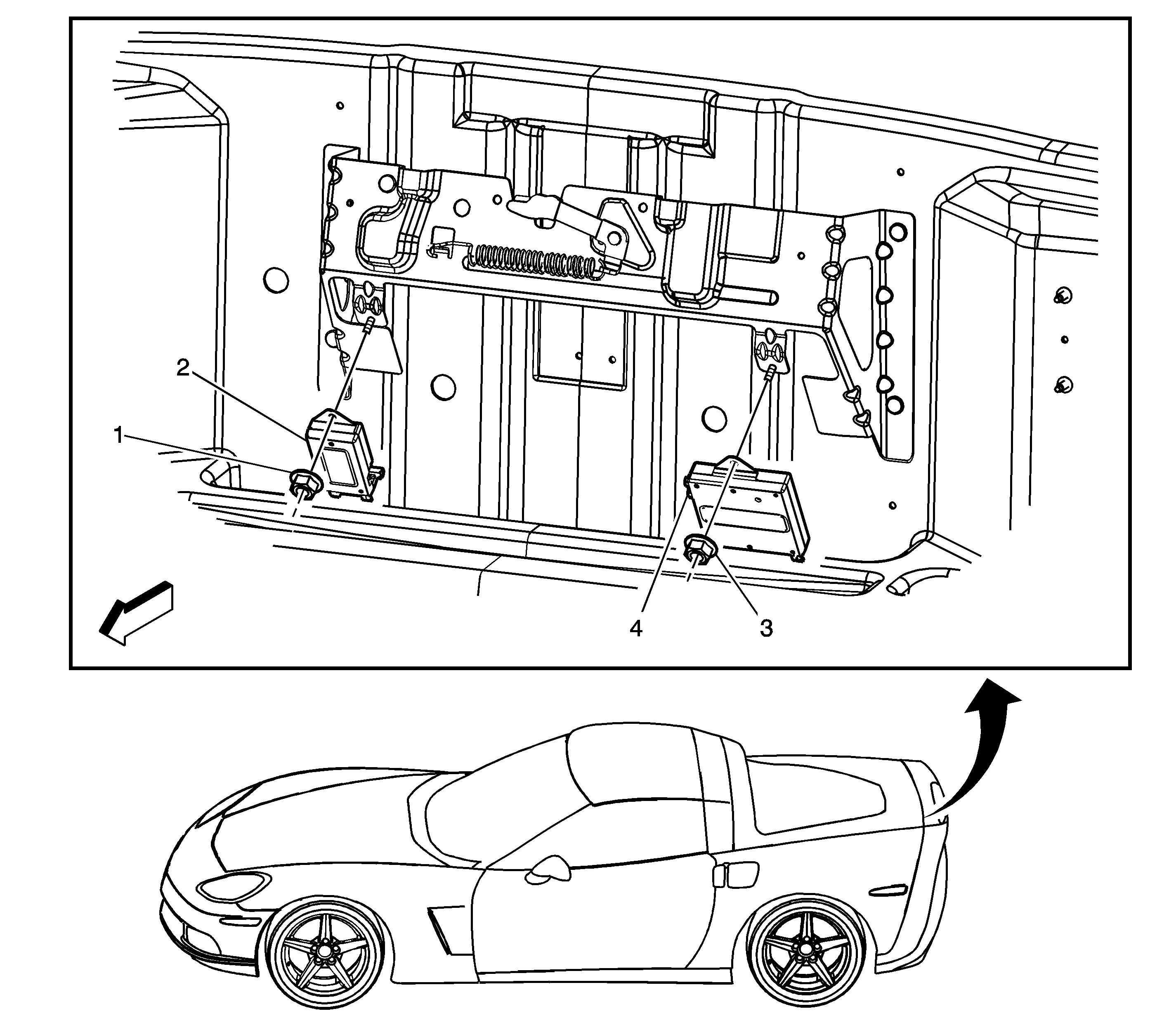 2
1
4
3