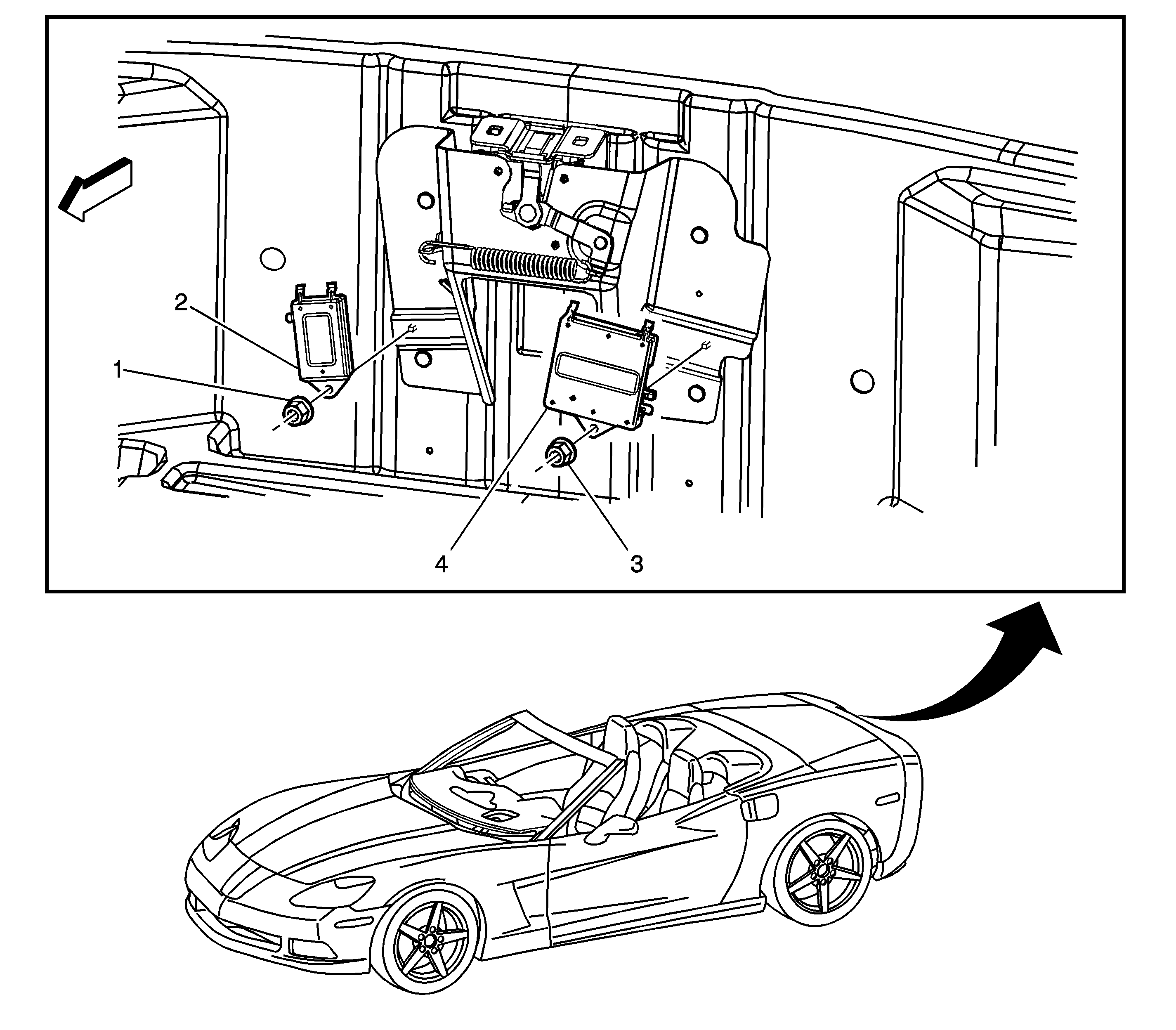 2
1
4
3