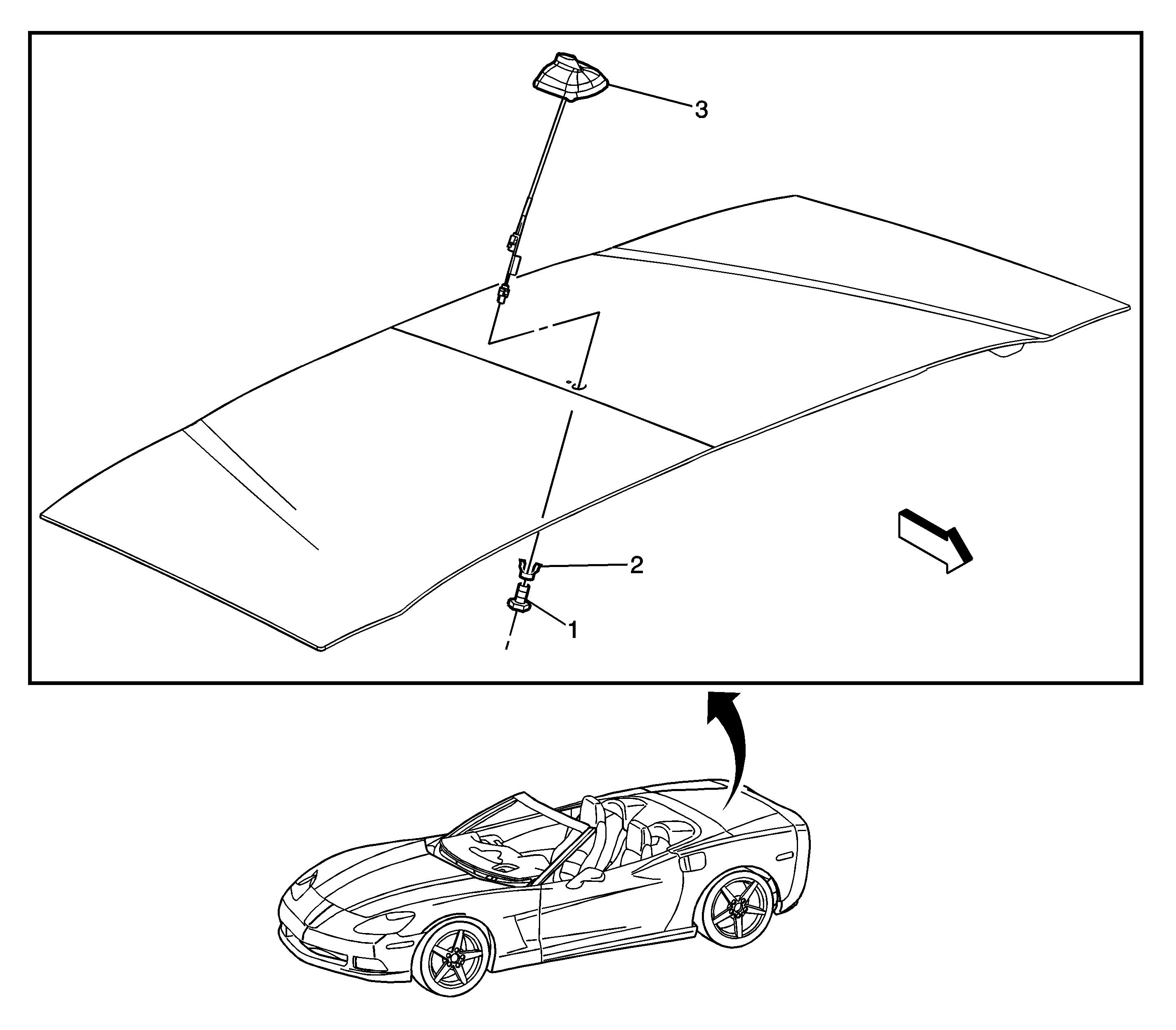 3

2

1