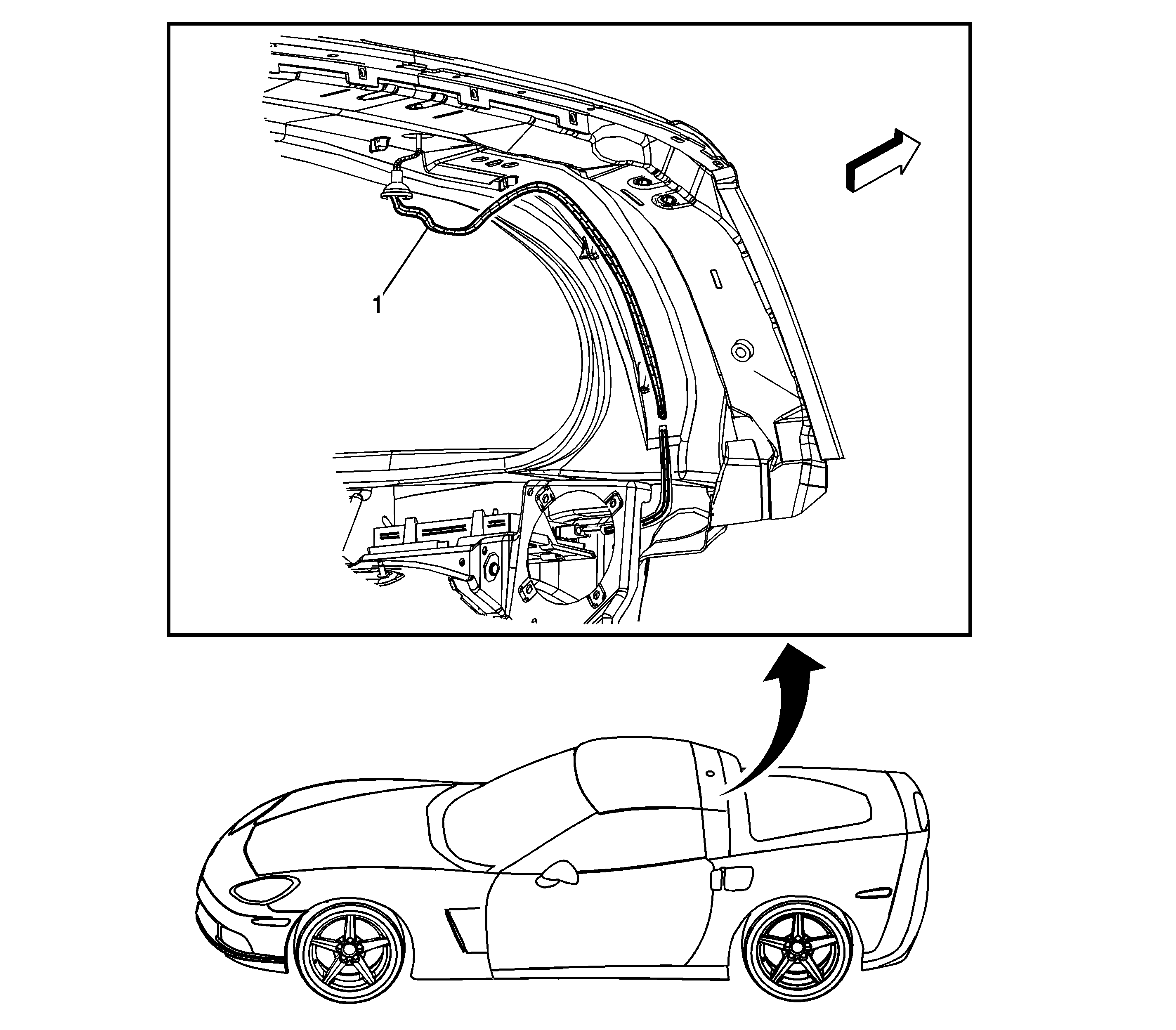 1