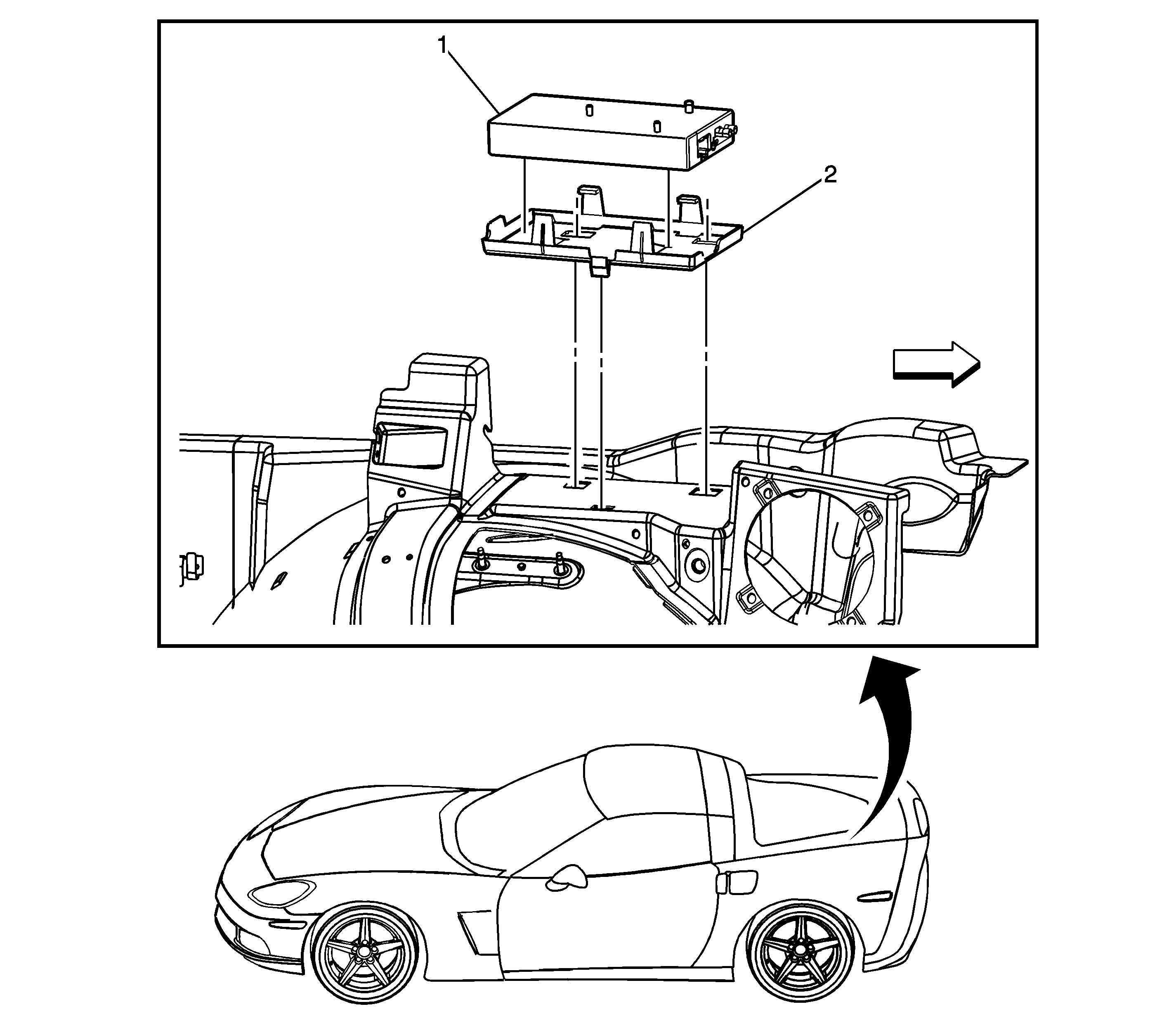 1
2