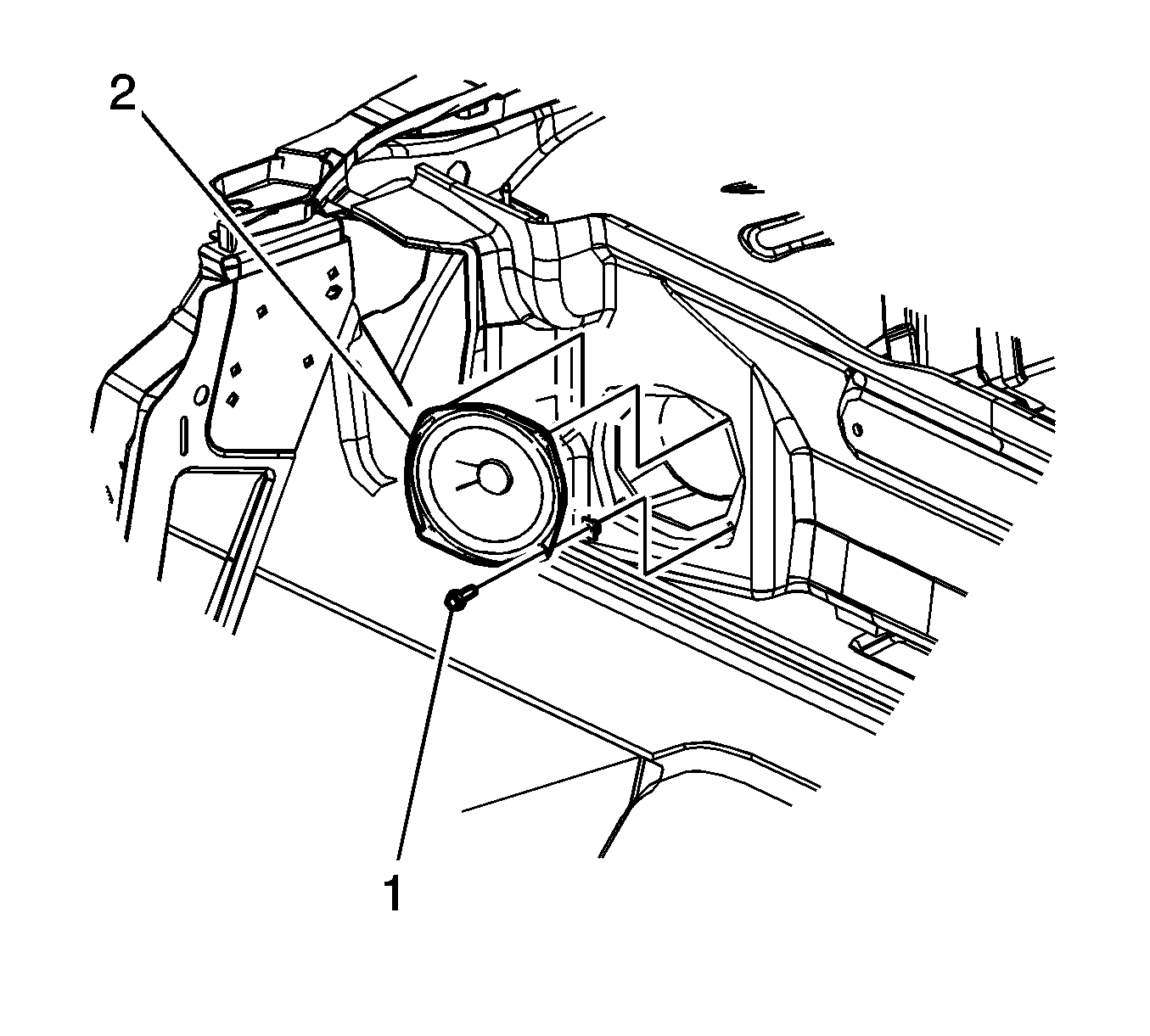 2

1