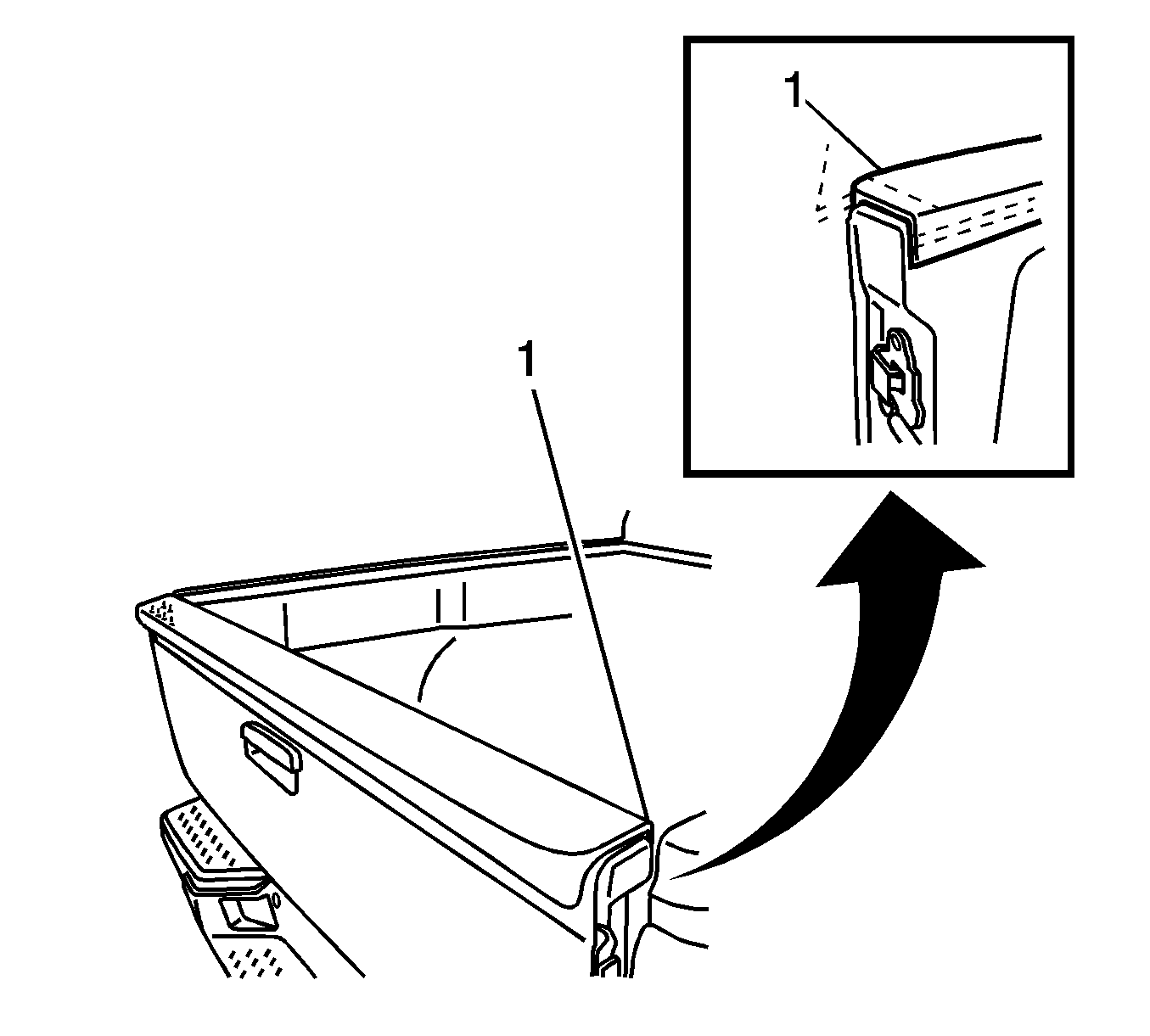 1

1