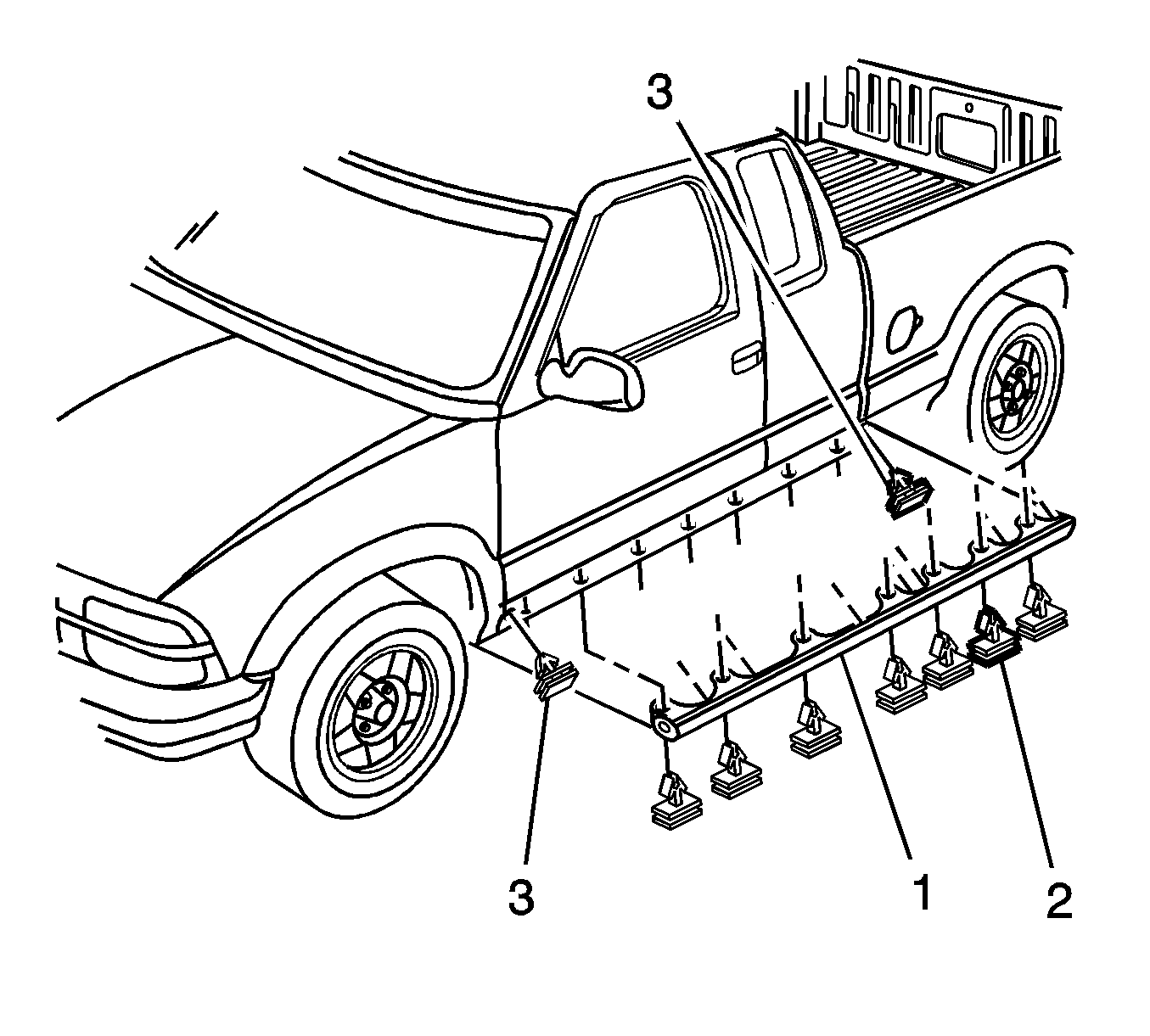 3
3
1
2