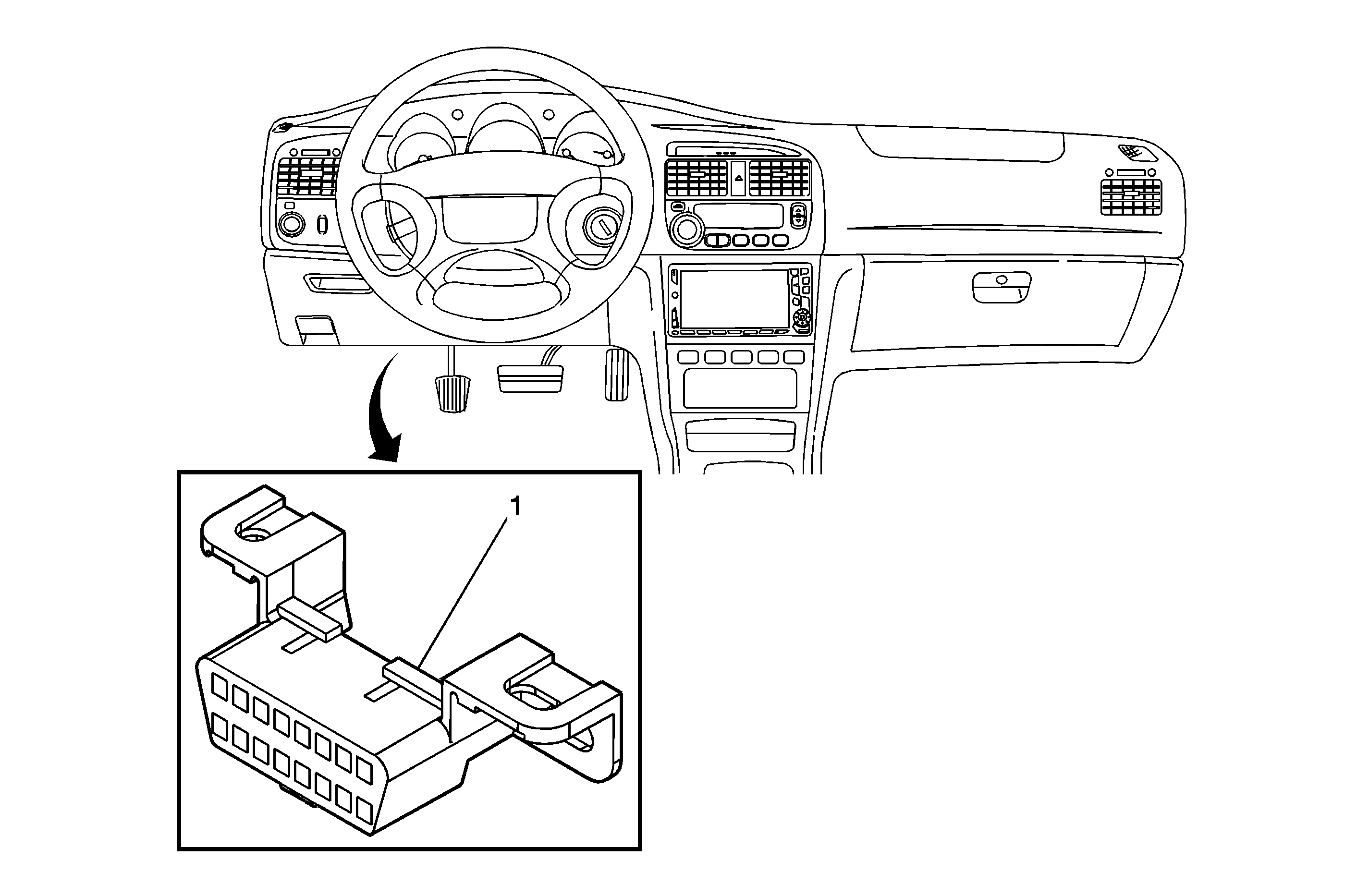 1