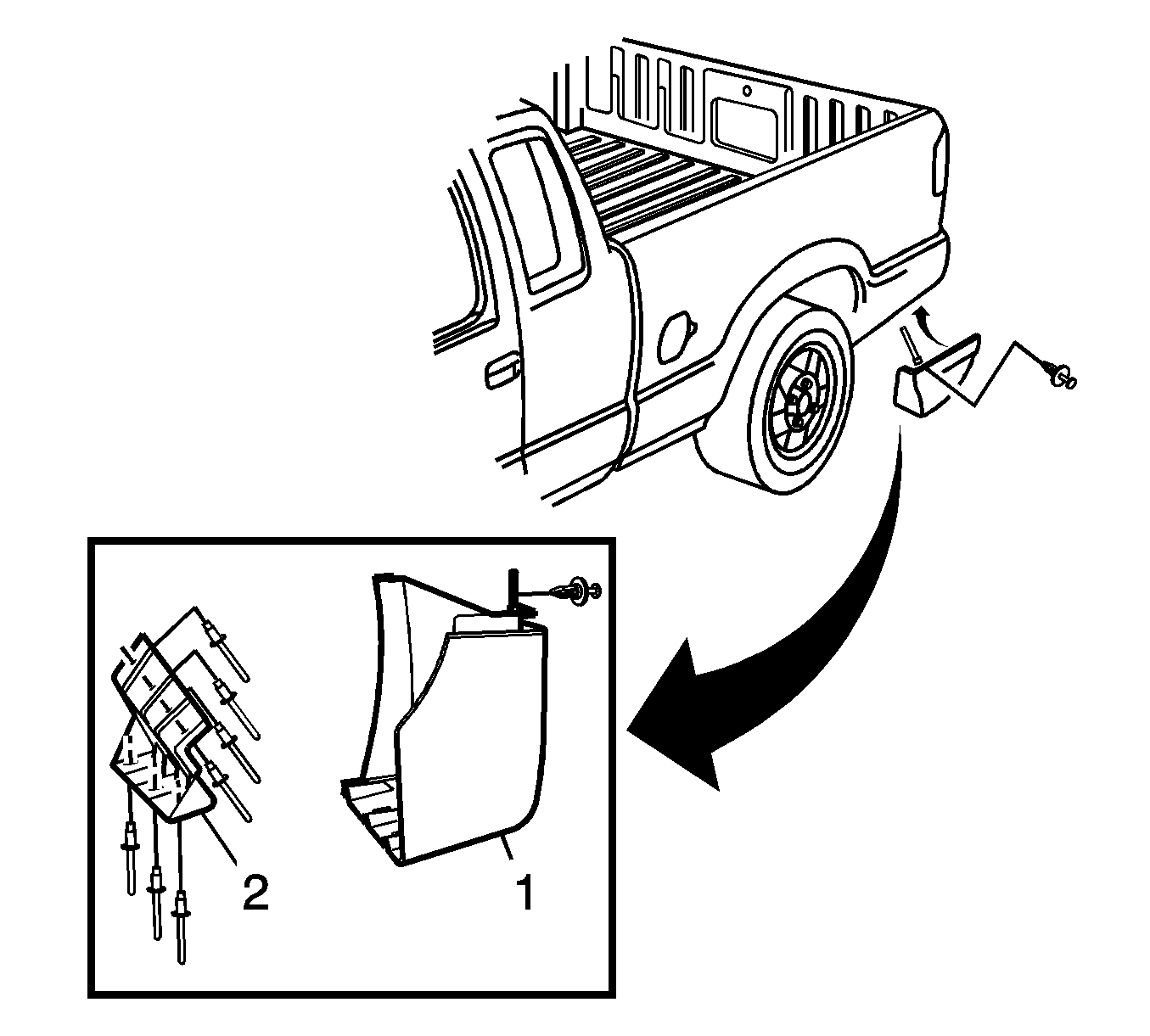 2
1