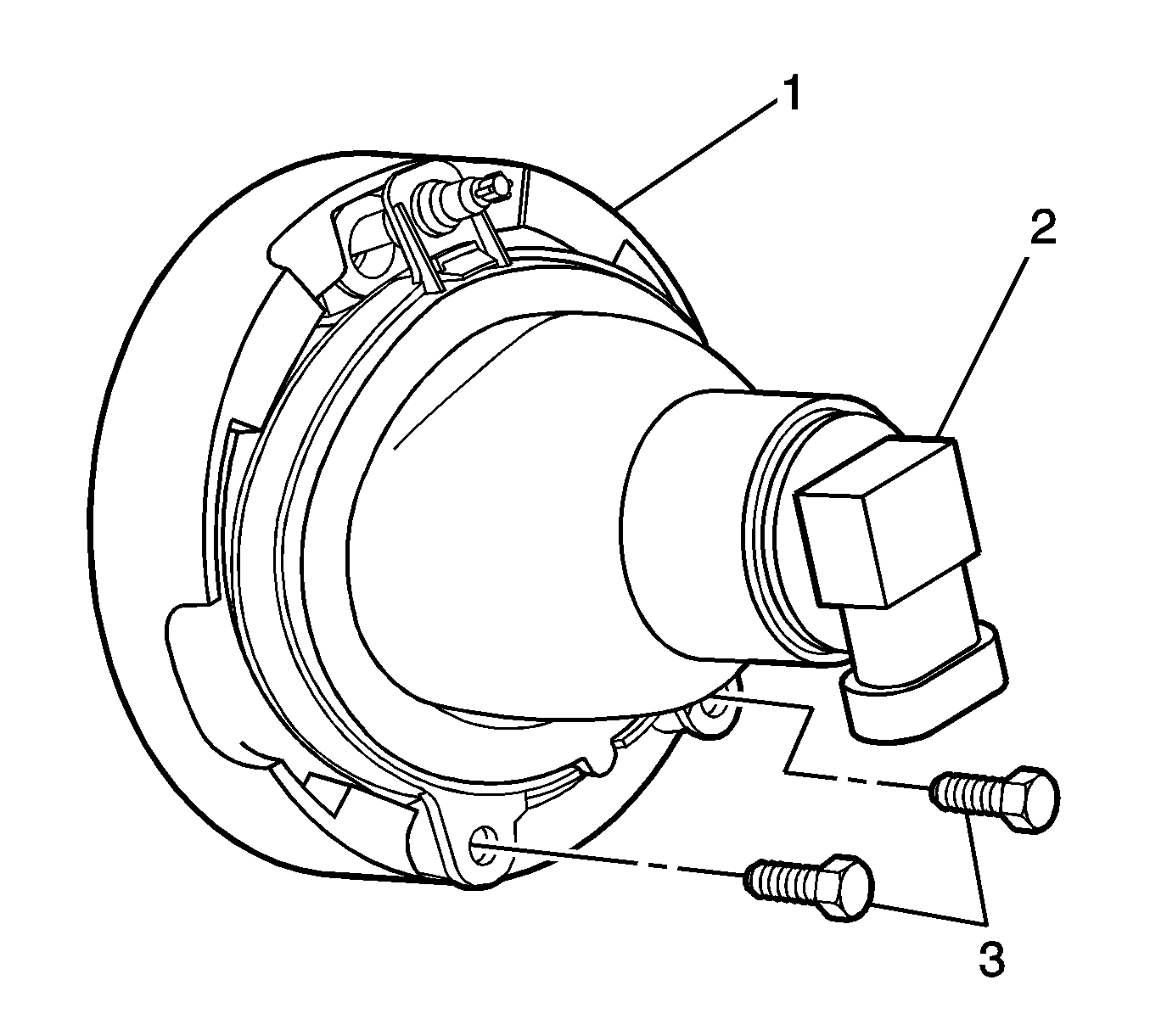 1
2
3