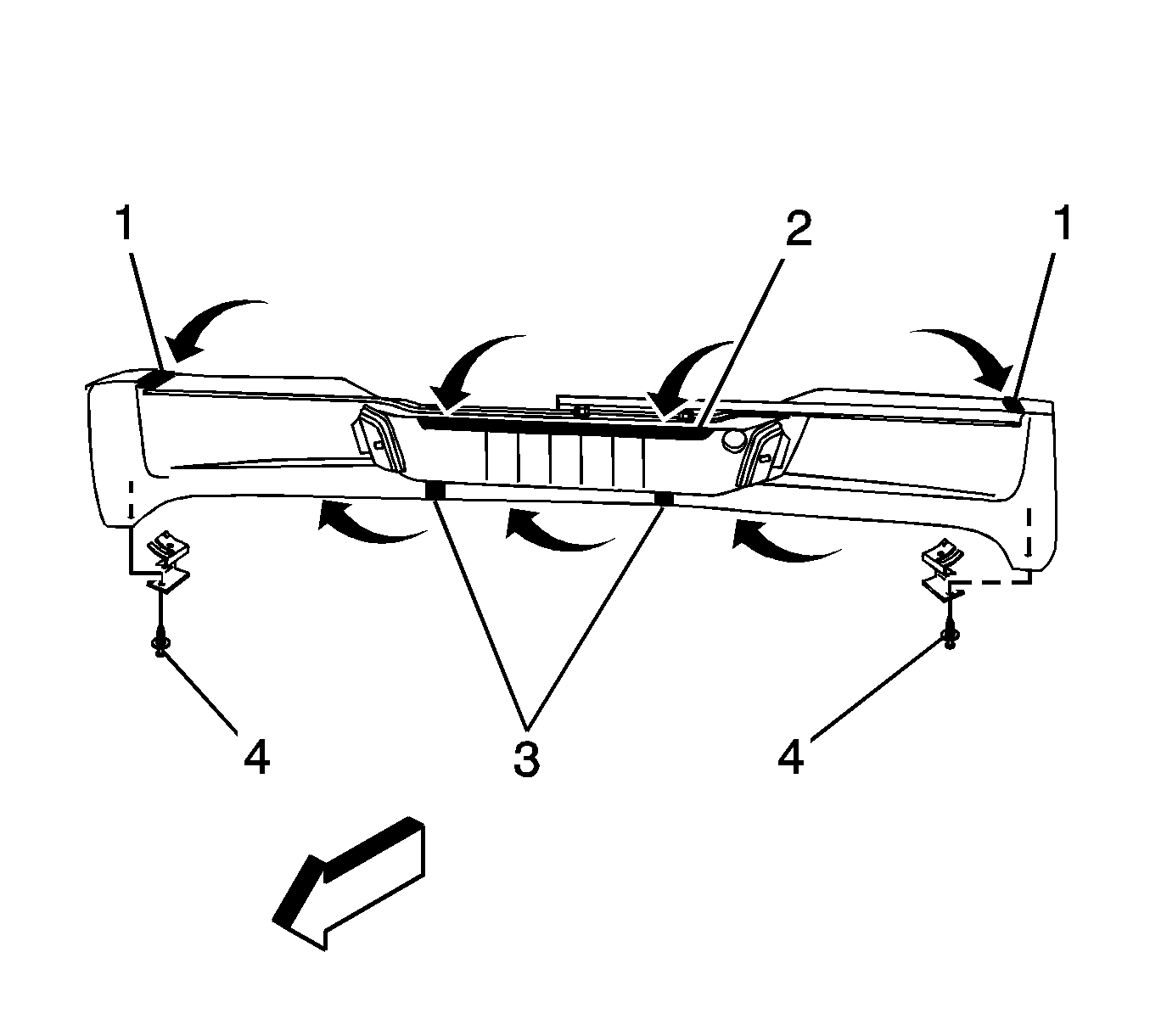 1
2
1
4
3
4