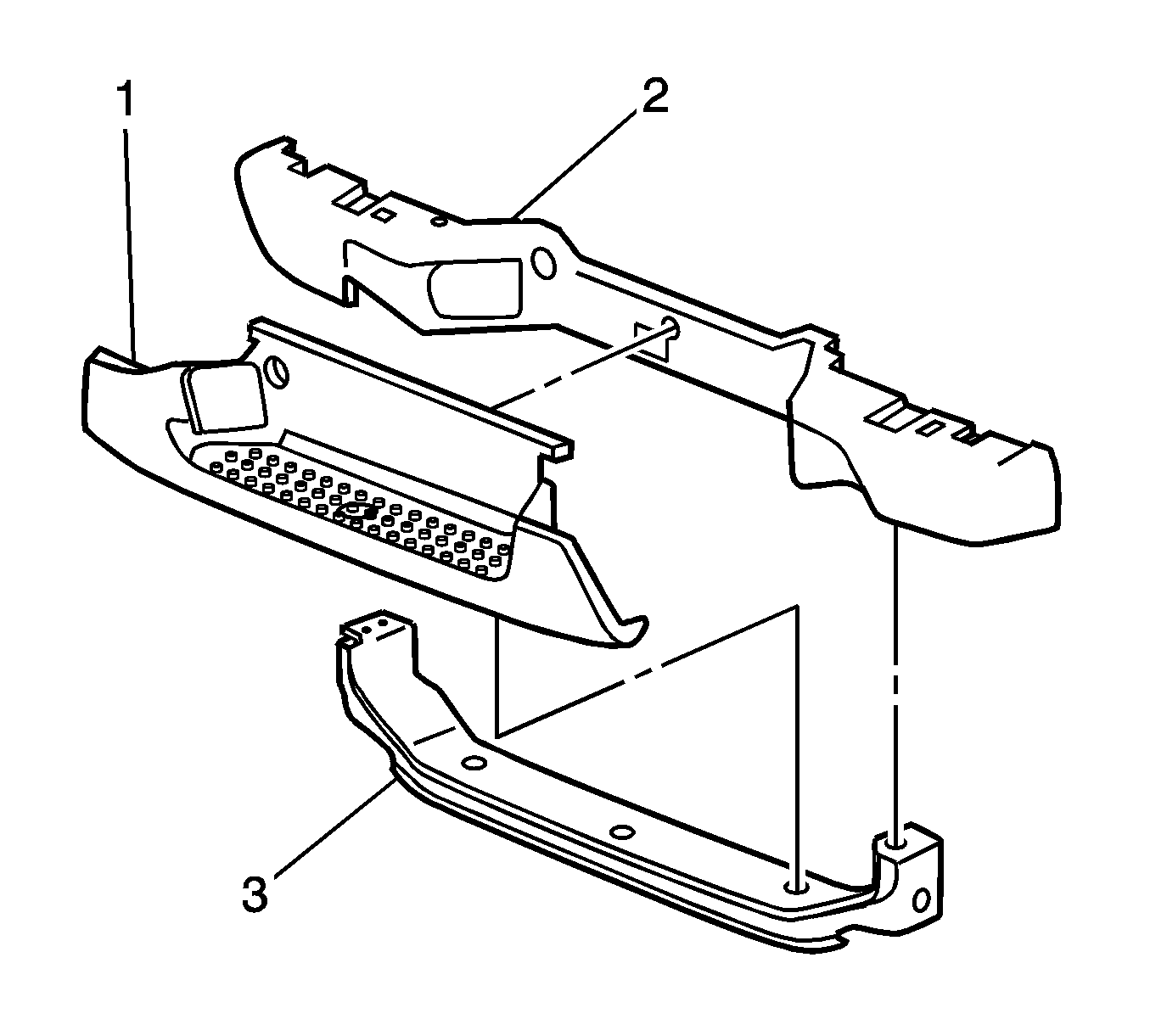 1
2
3