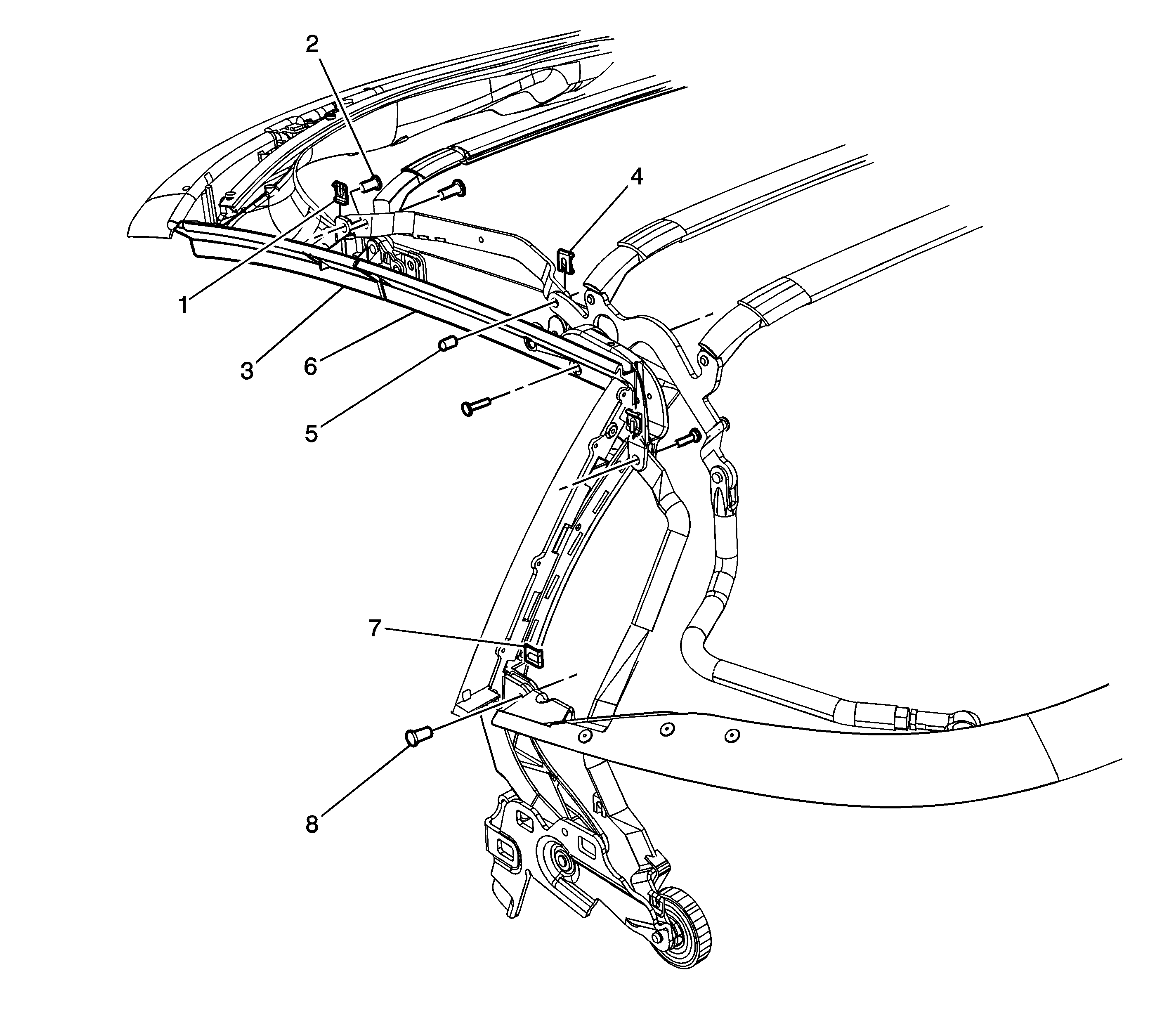 2
4
1
3
6
5
7
8