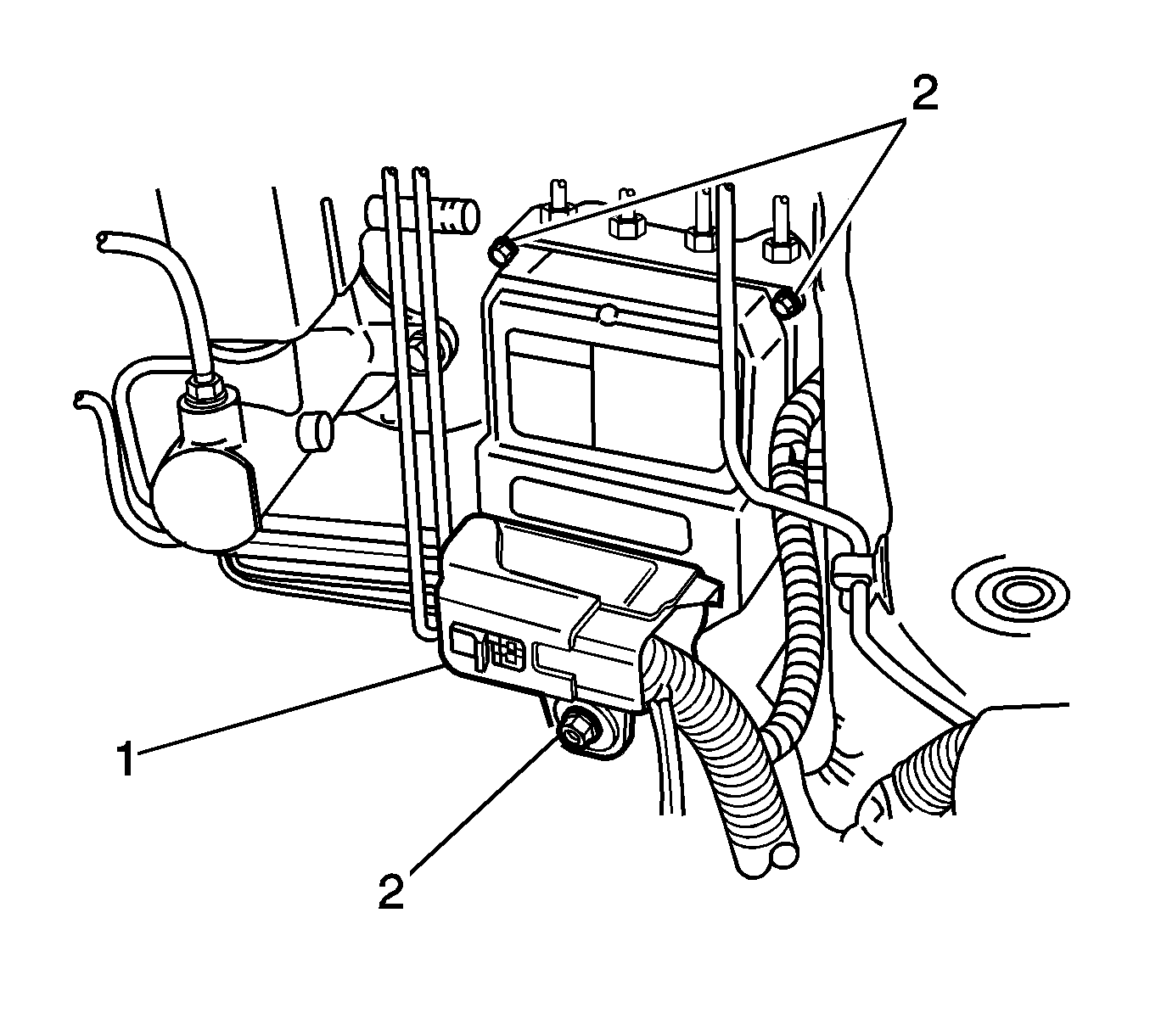 2
1
2