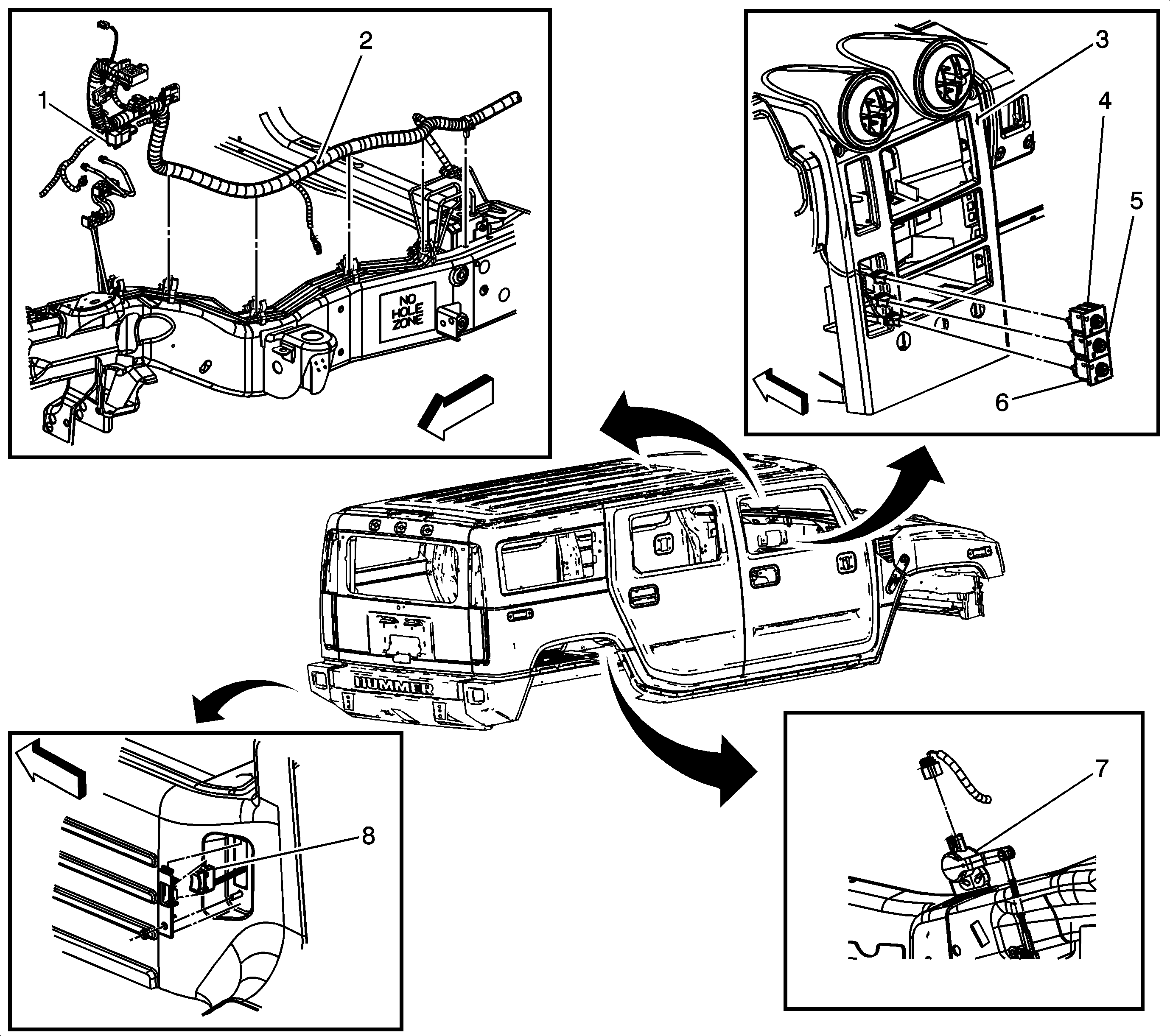 1
2
NO HOLE ZONE
3
4
5
6
HUMMER
8
7