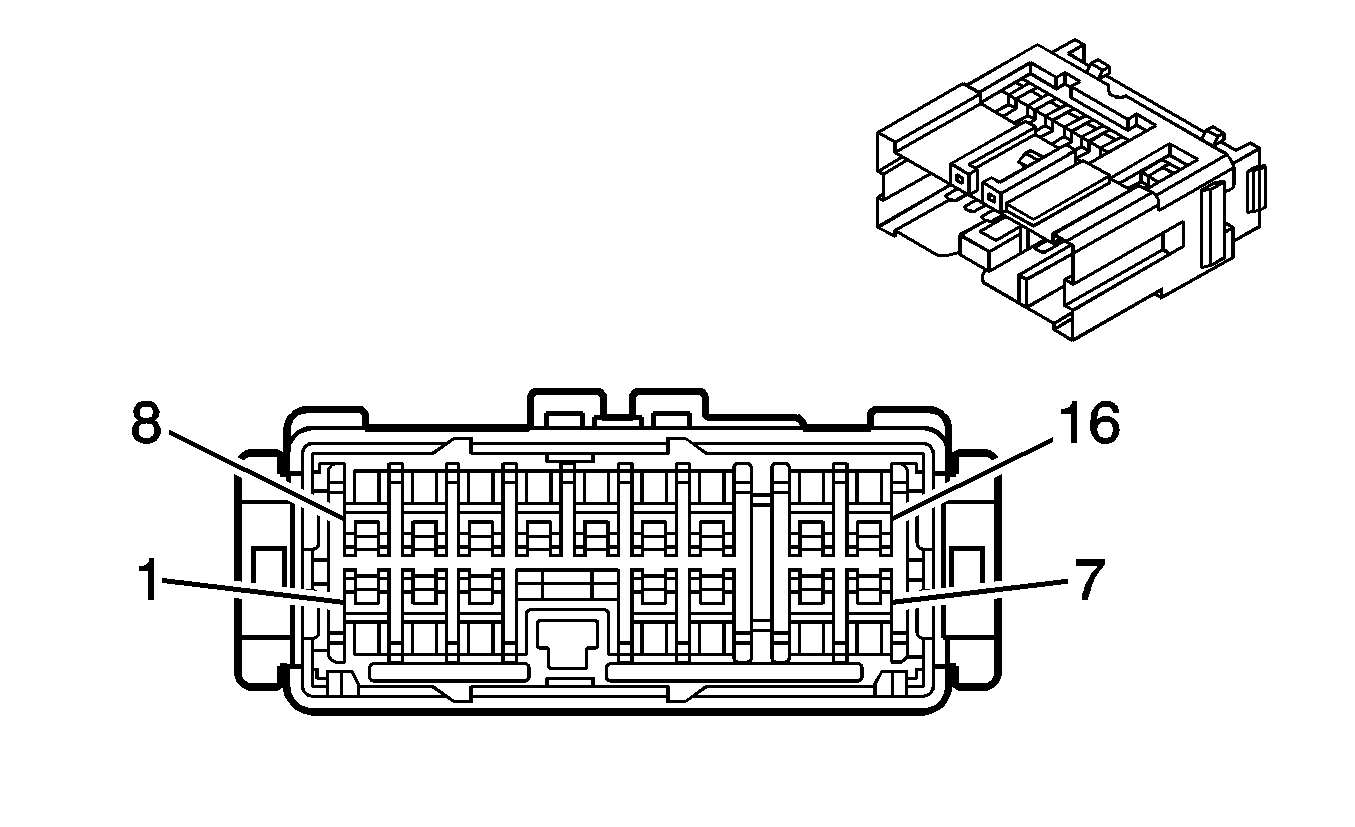 8
16
1
7