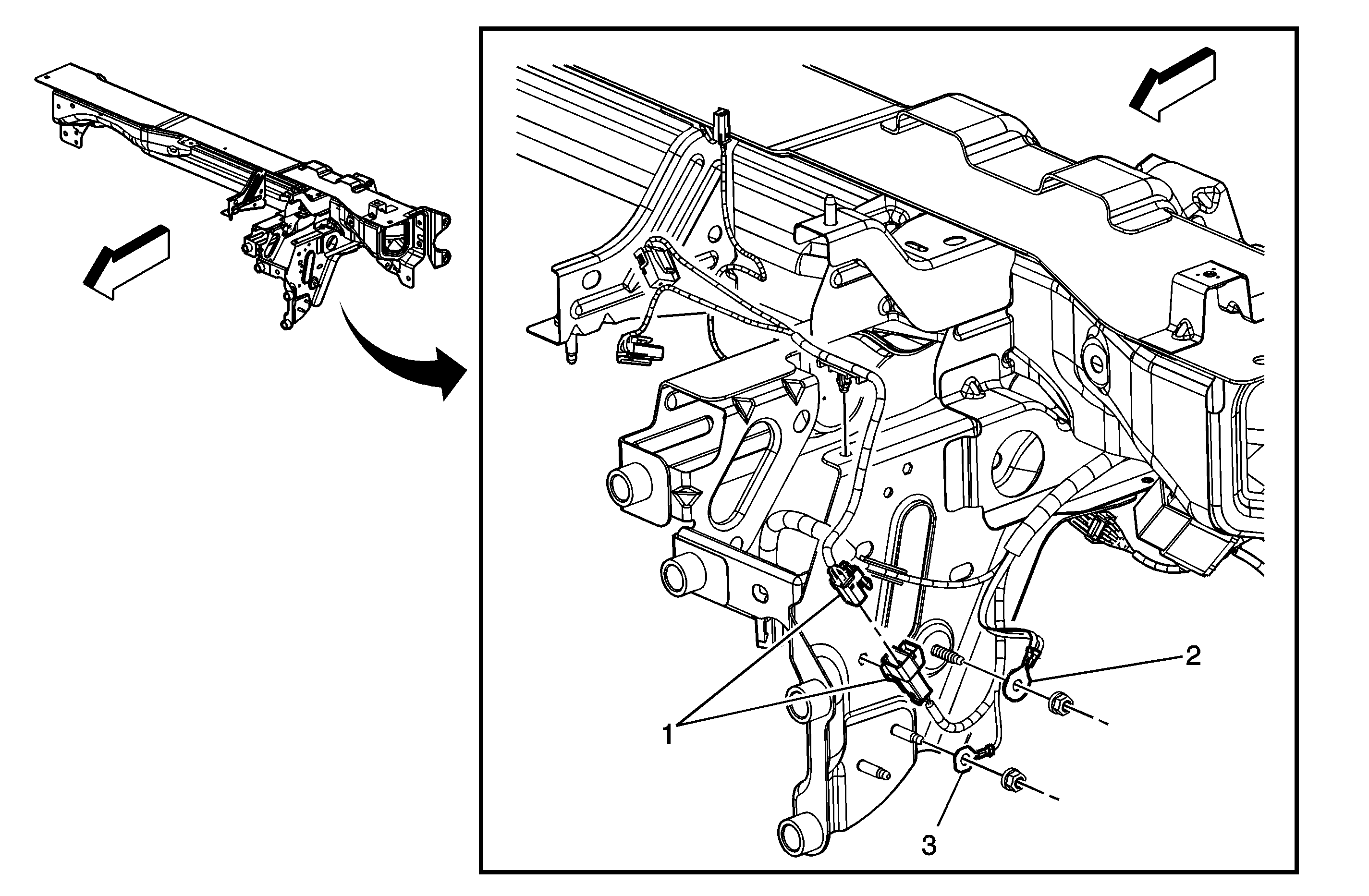 2

1

3