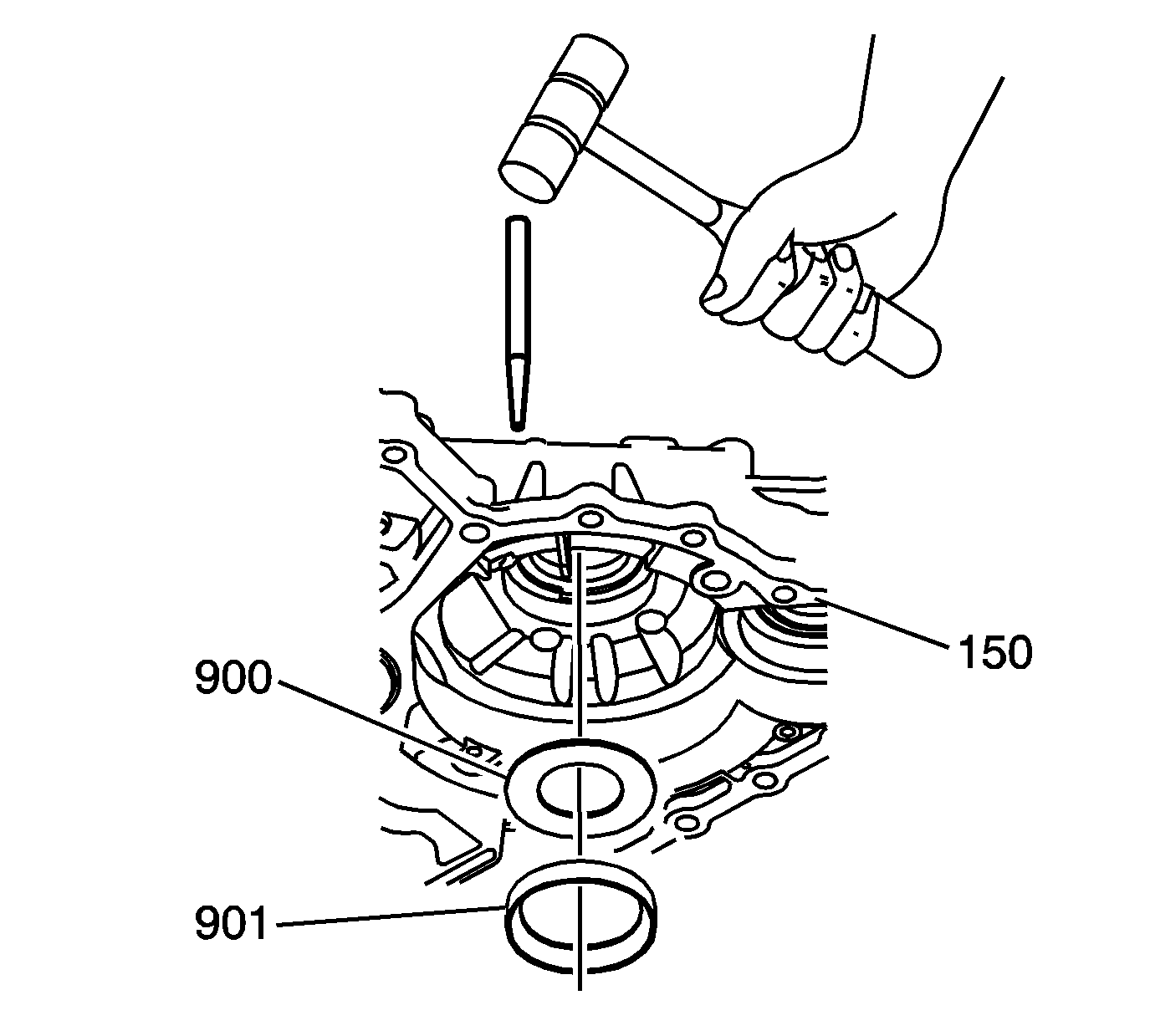 150
900
901