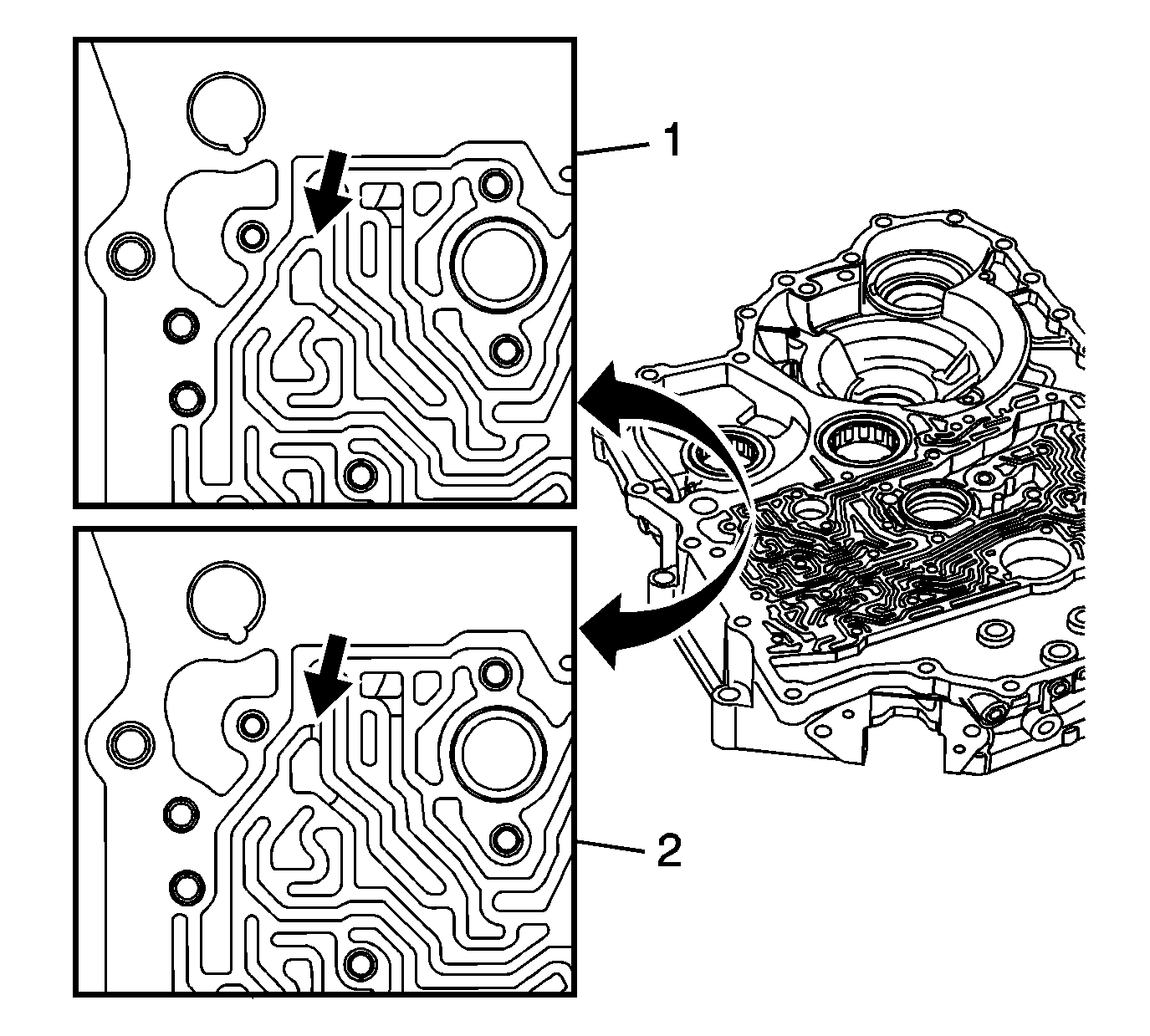 1

2