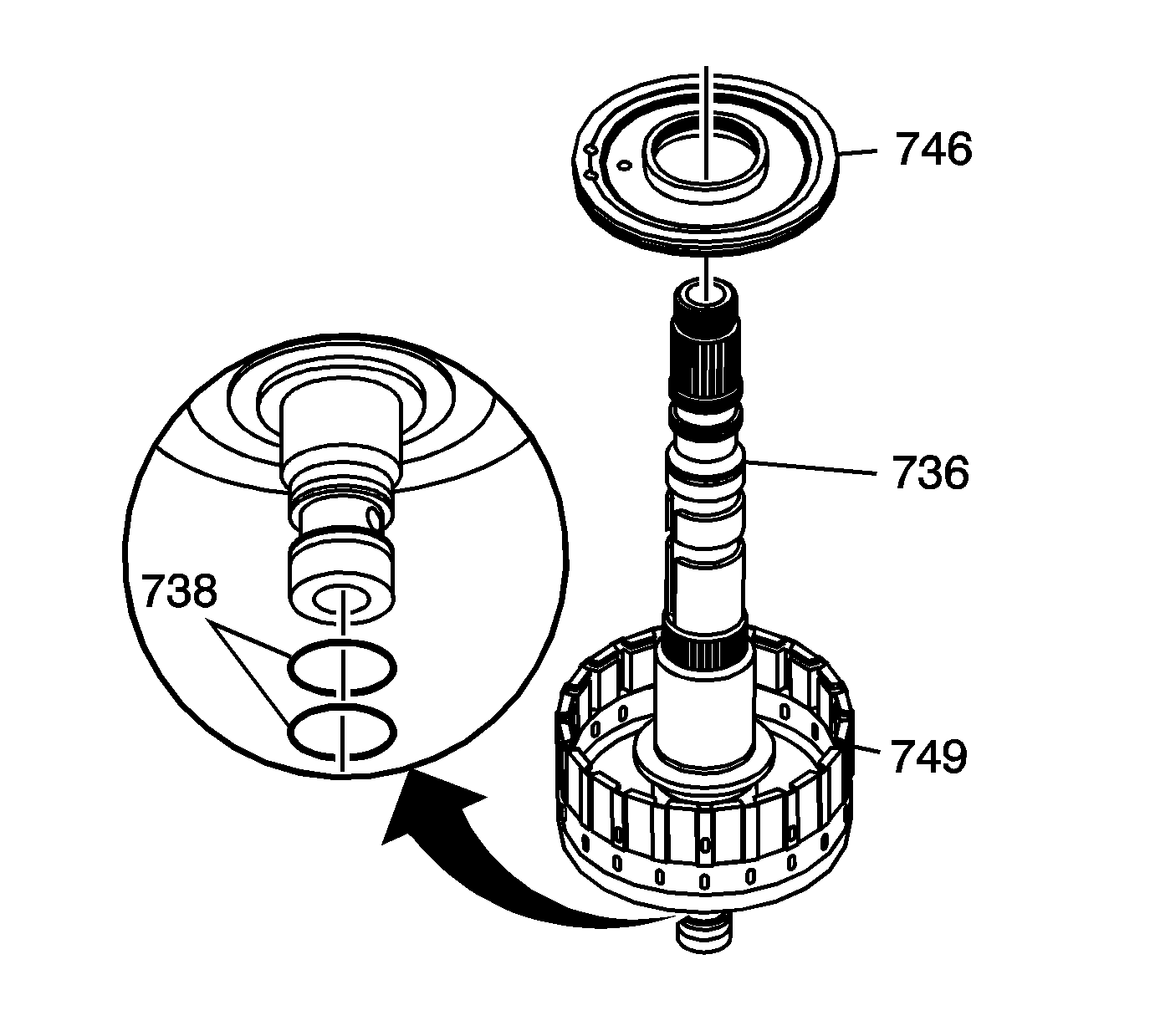 746

736

738

749