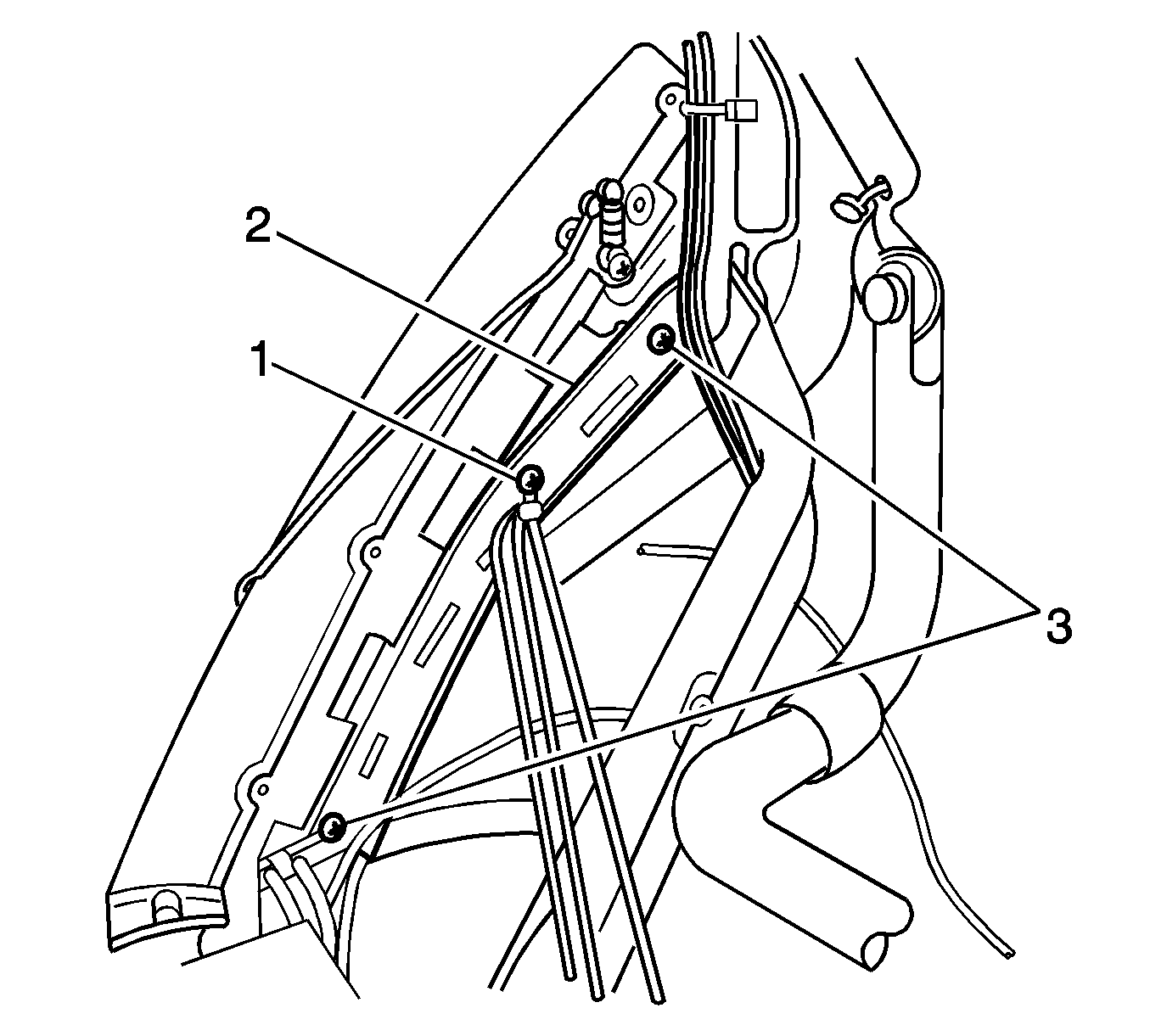 2
1
3