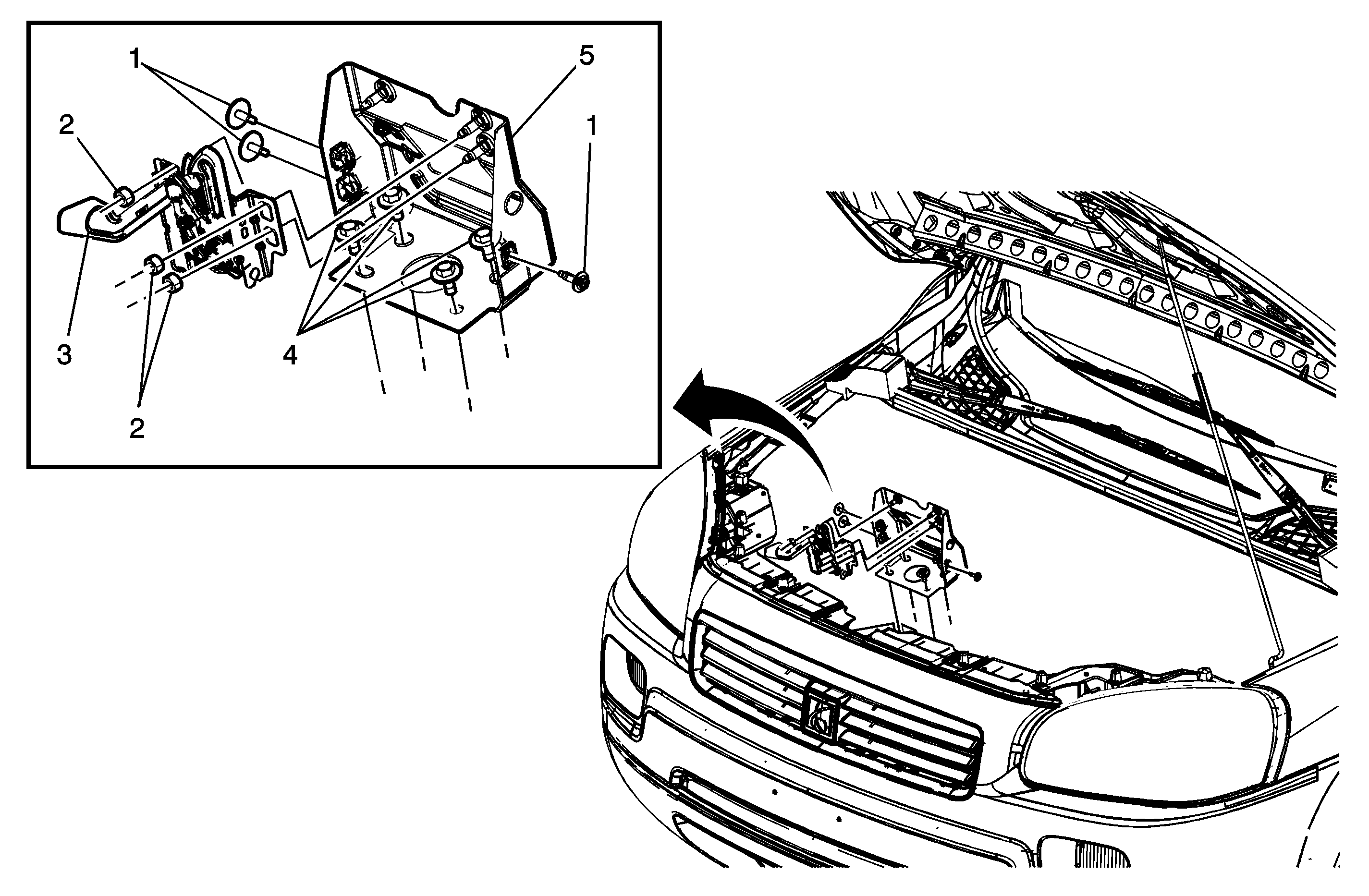 1
5
2
1
3
4
2