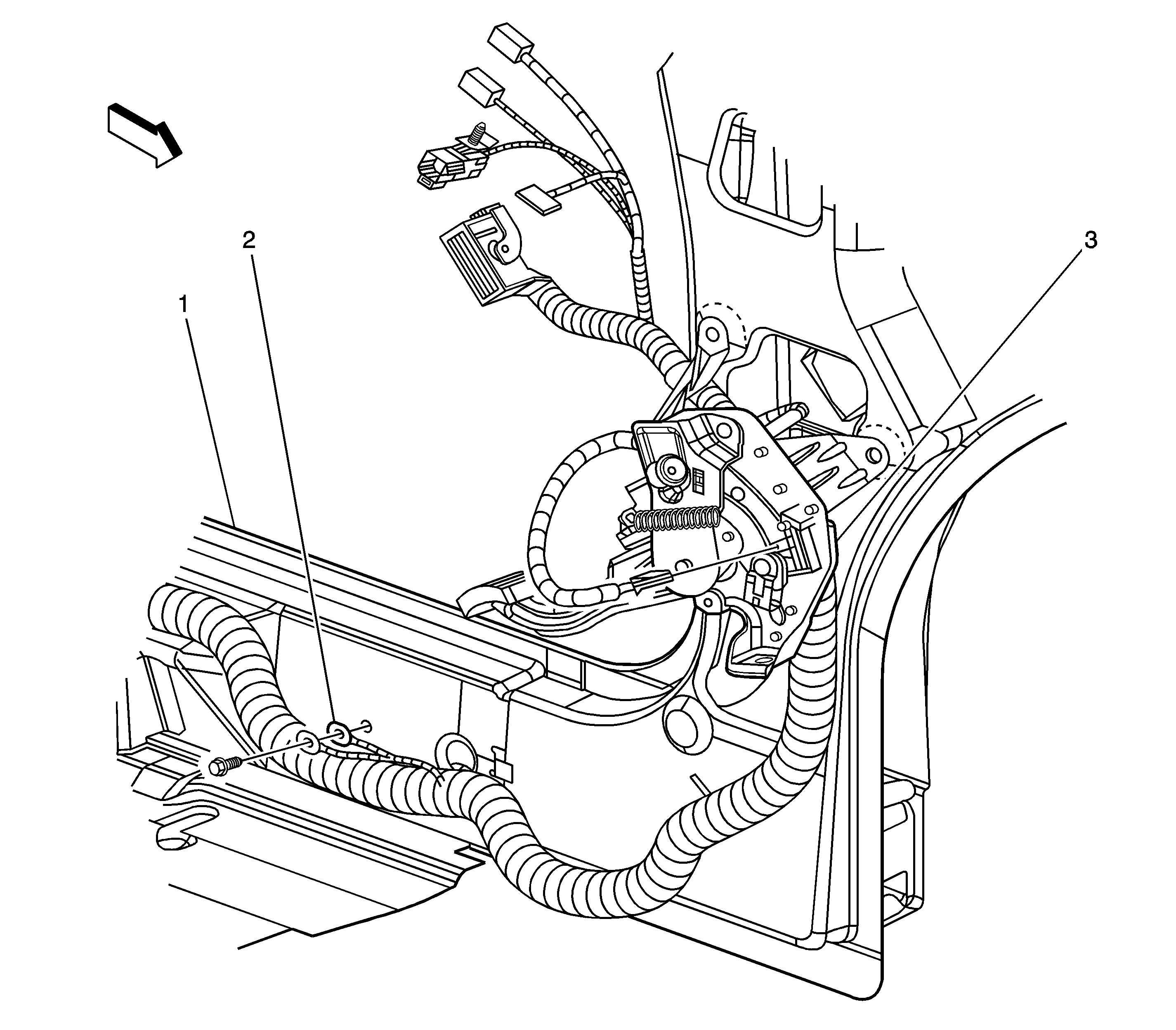 2
3
1