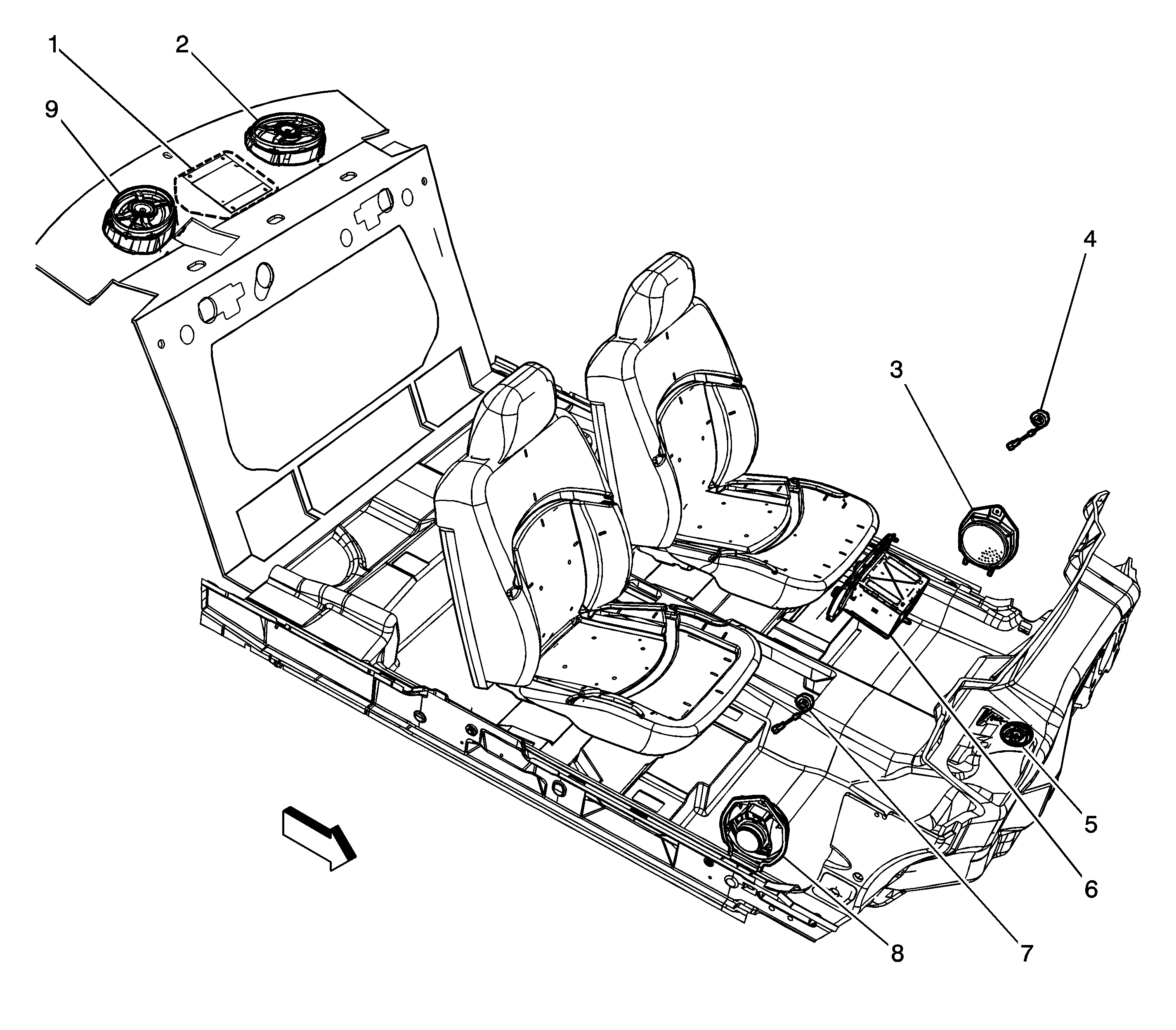 1
2
9
4
3
5
6
8
7