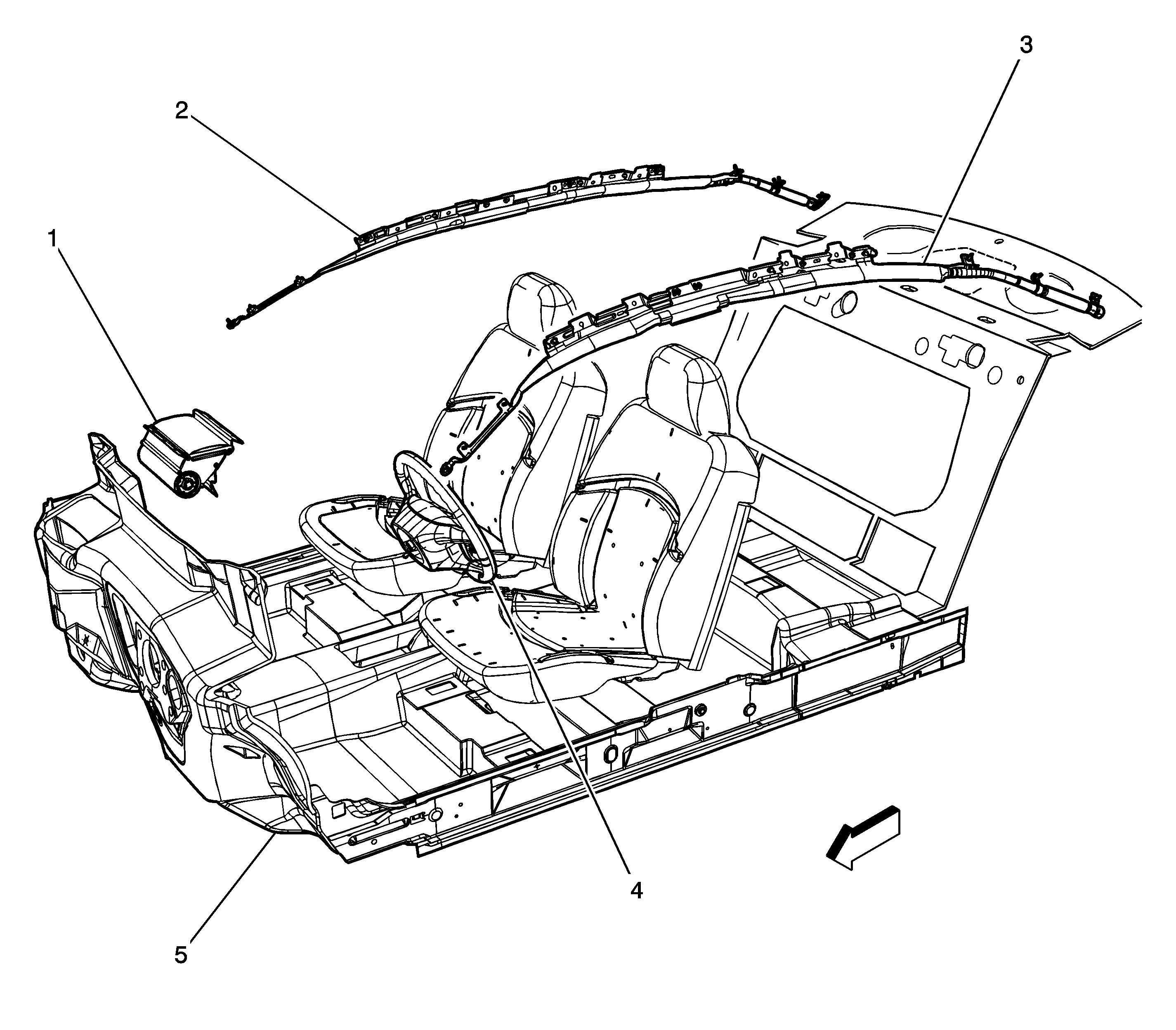 3
2
1
4
5