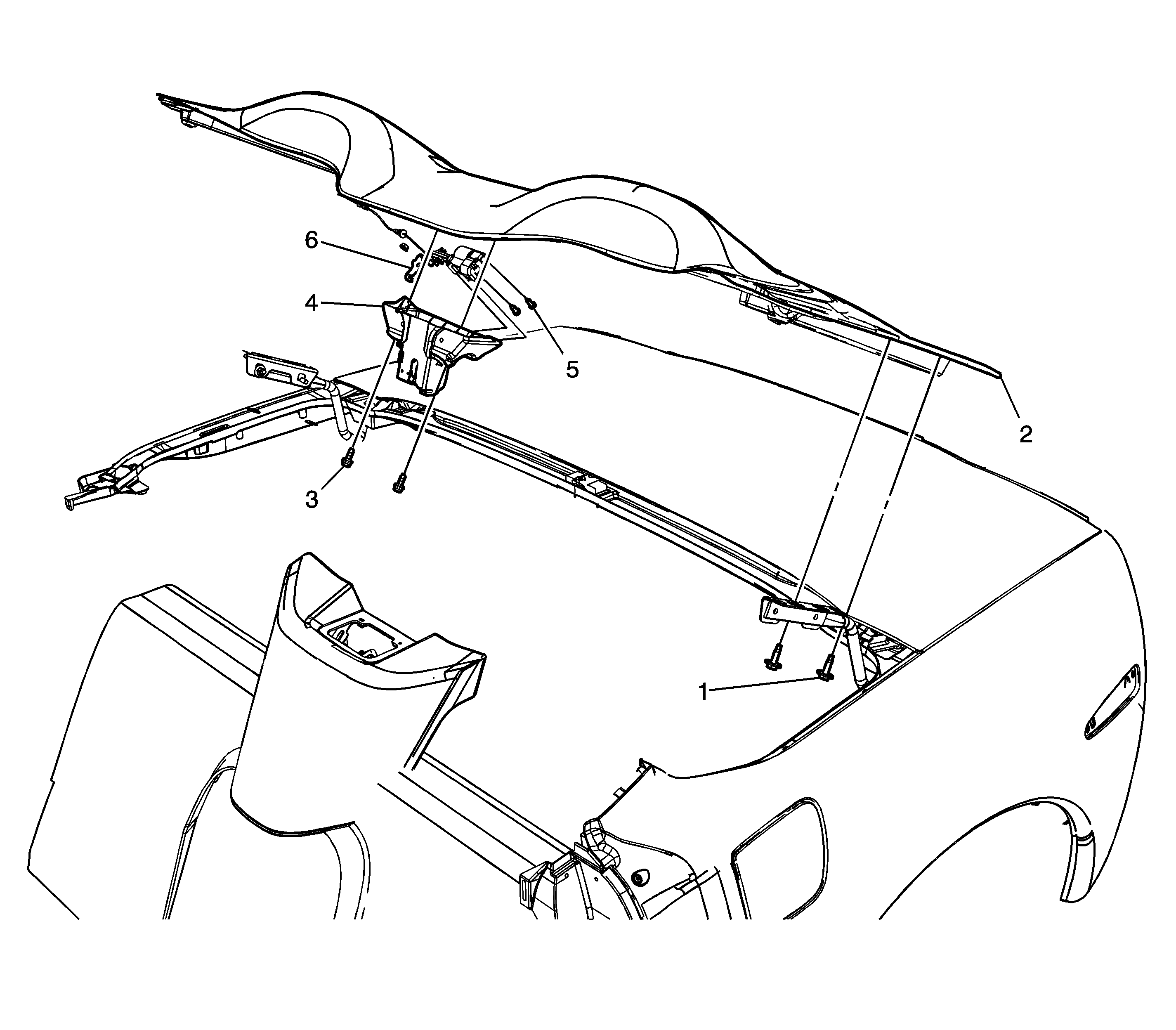 6
4
5
2
3
1