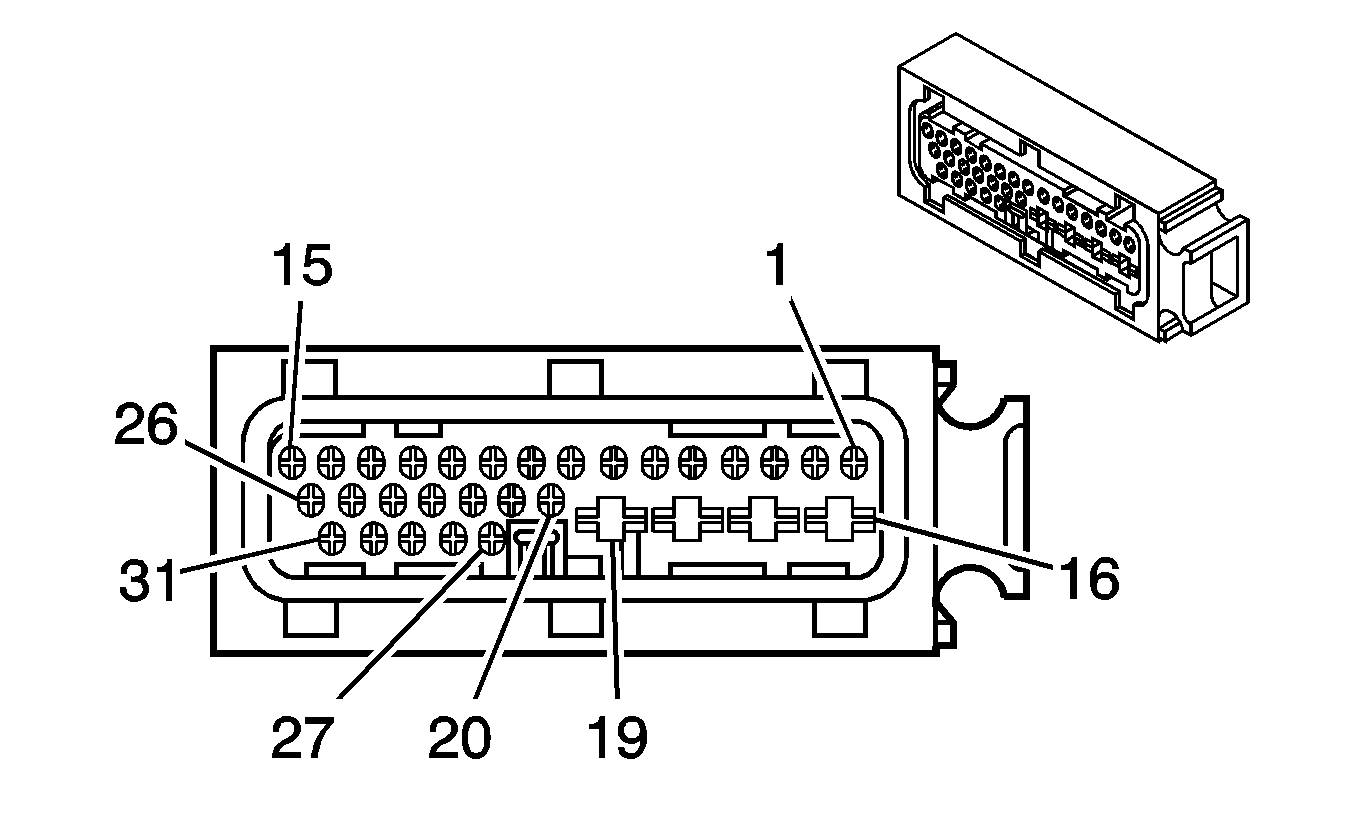 15
1
26
31
16
27
20
19