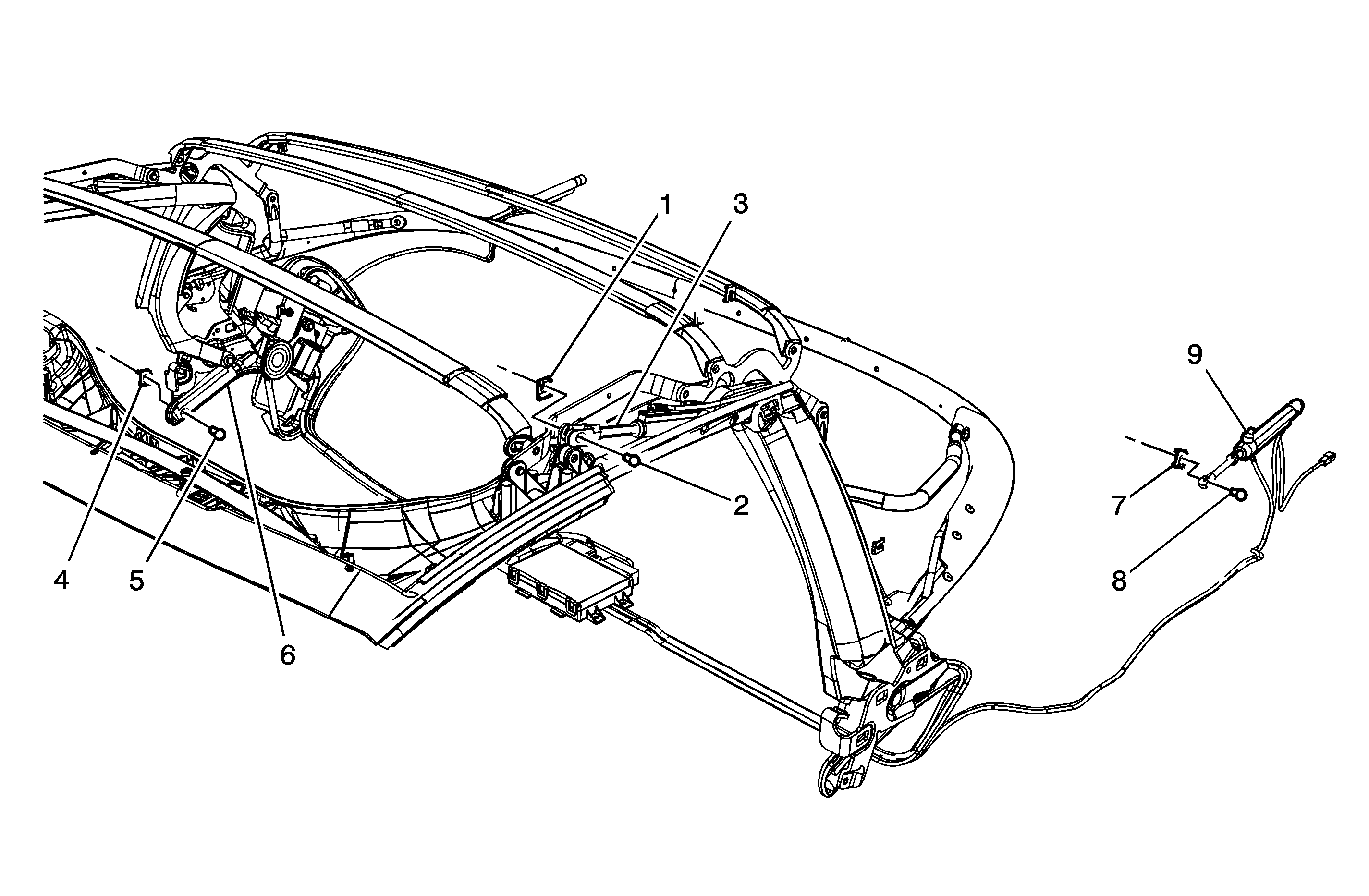 1
3
9
4
5
6
2
7
8