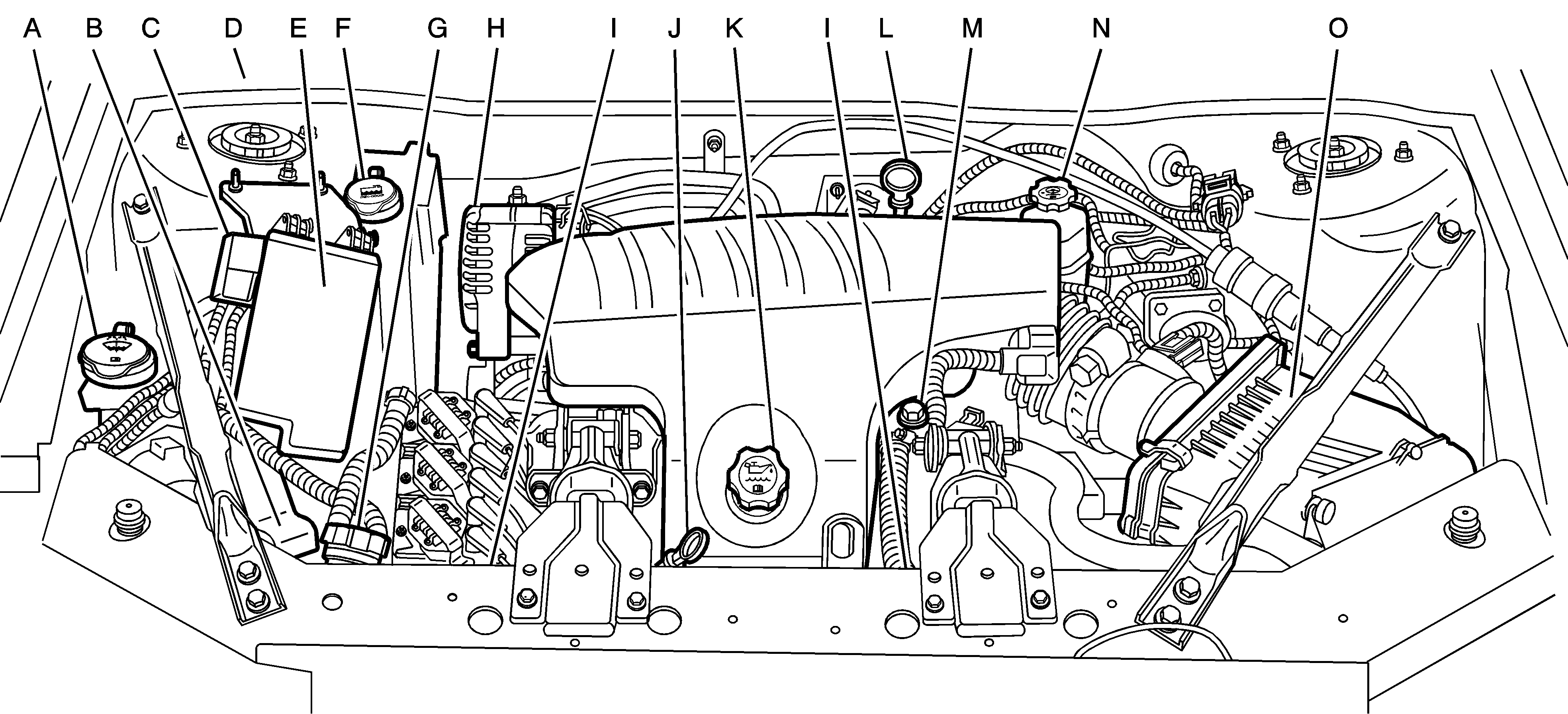 A B C D E F G H I J K I L M N O