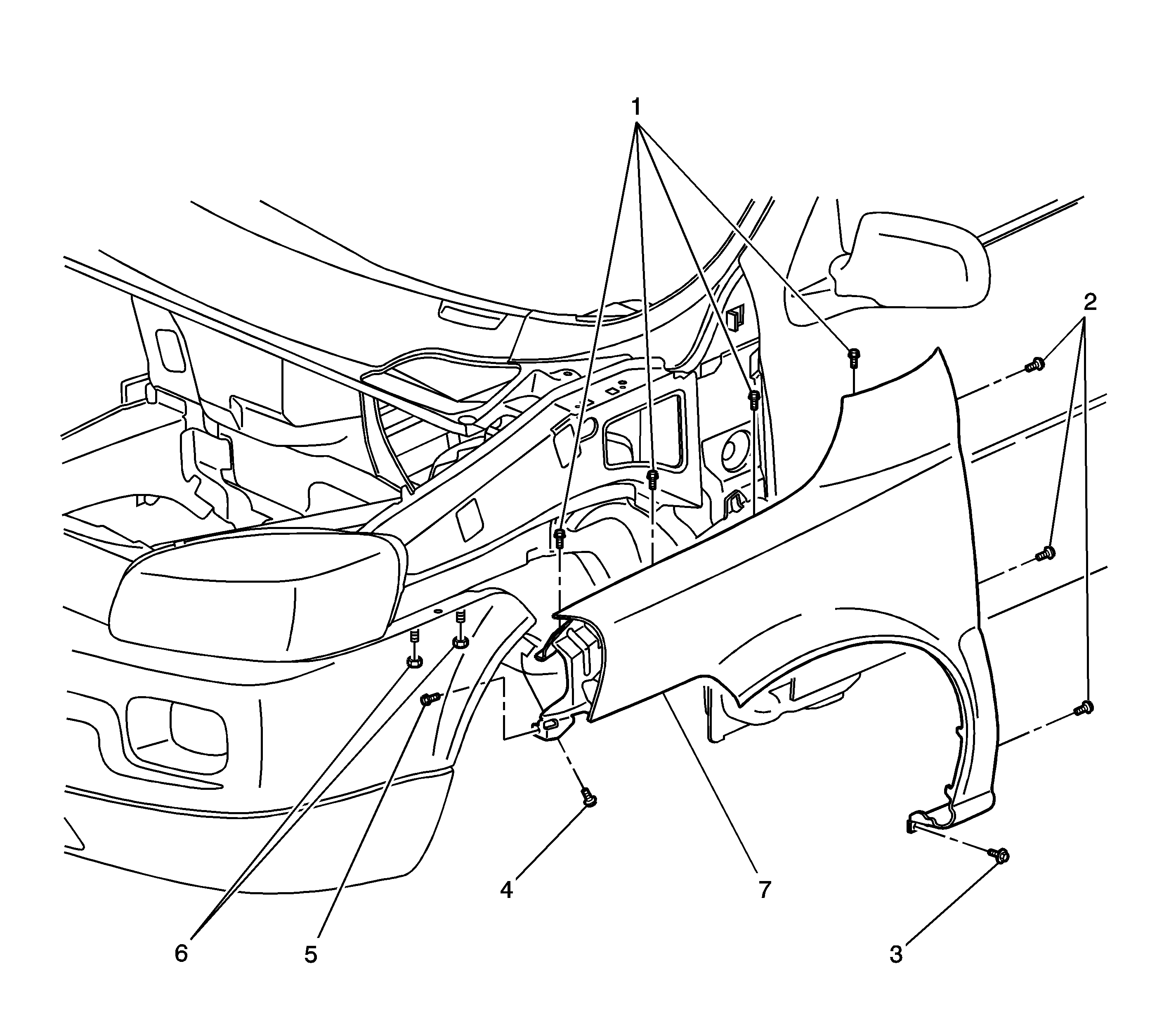 1
2
4
7
6
5
3