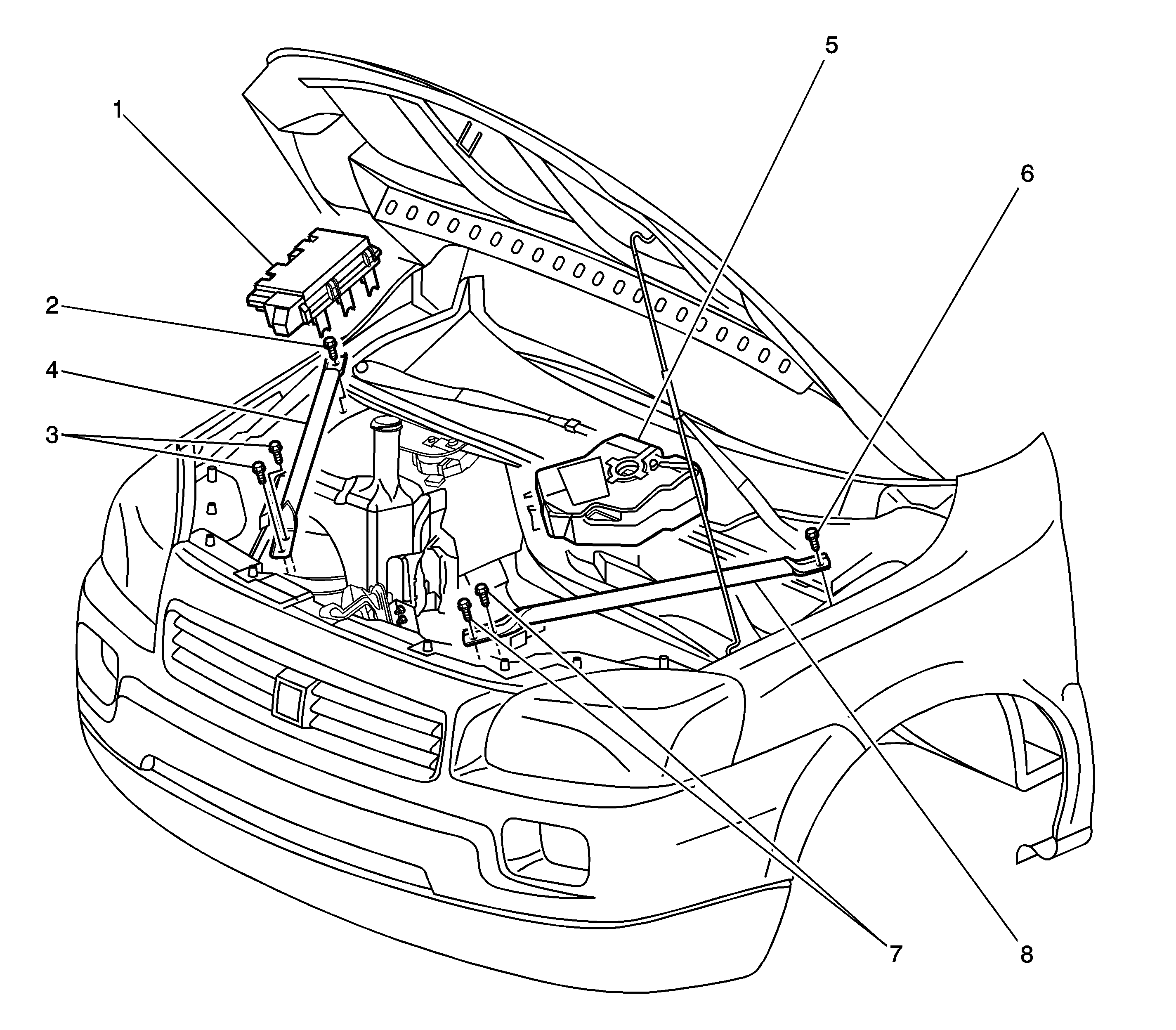 5
1
6
2
4
3
7
8