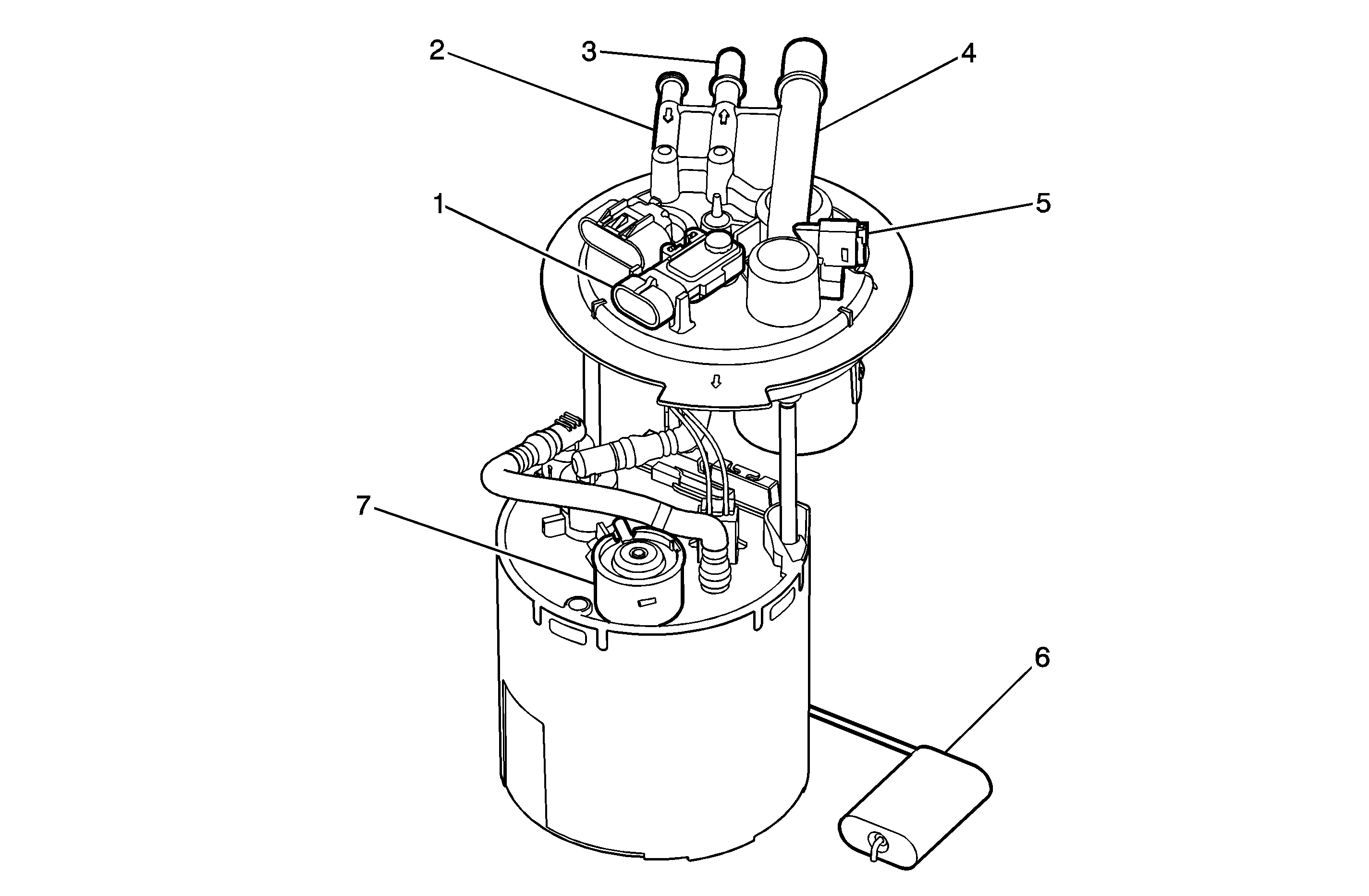 2
3
4
1
5
7
6