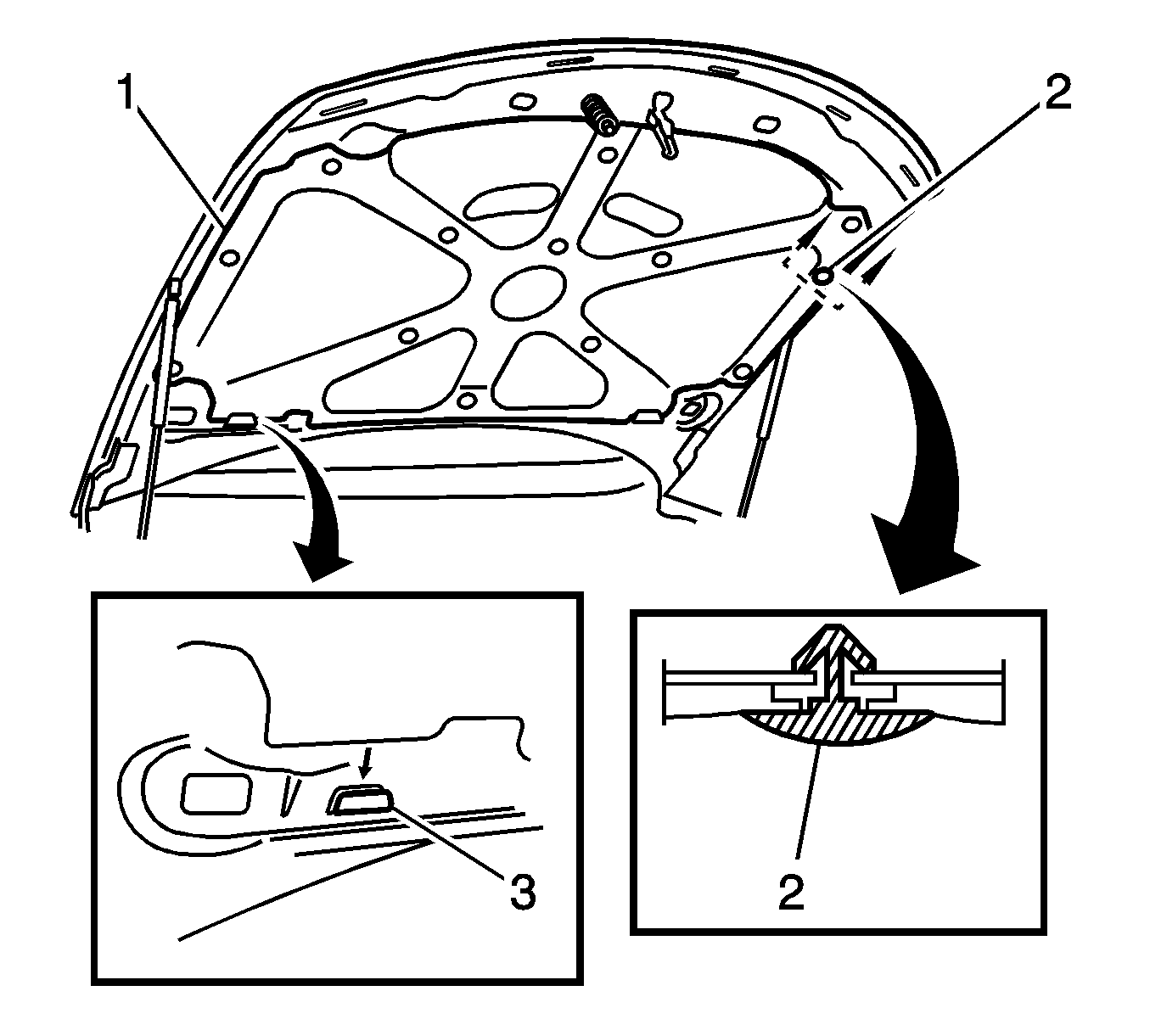 1
2
3
2