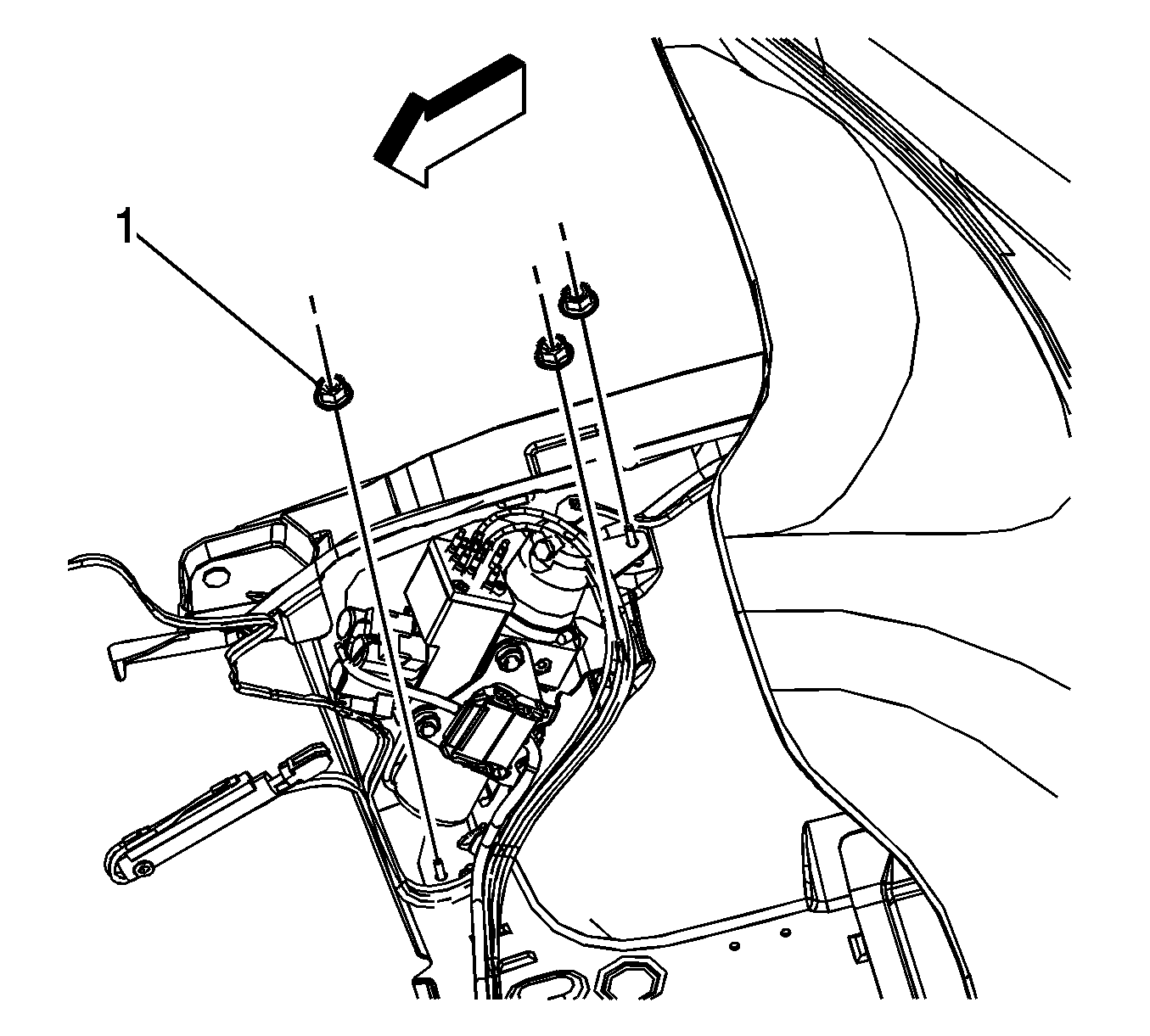 1